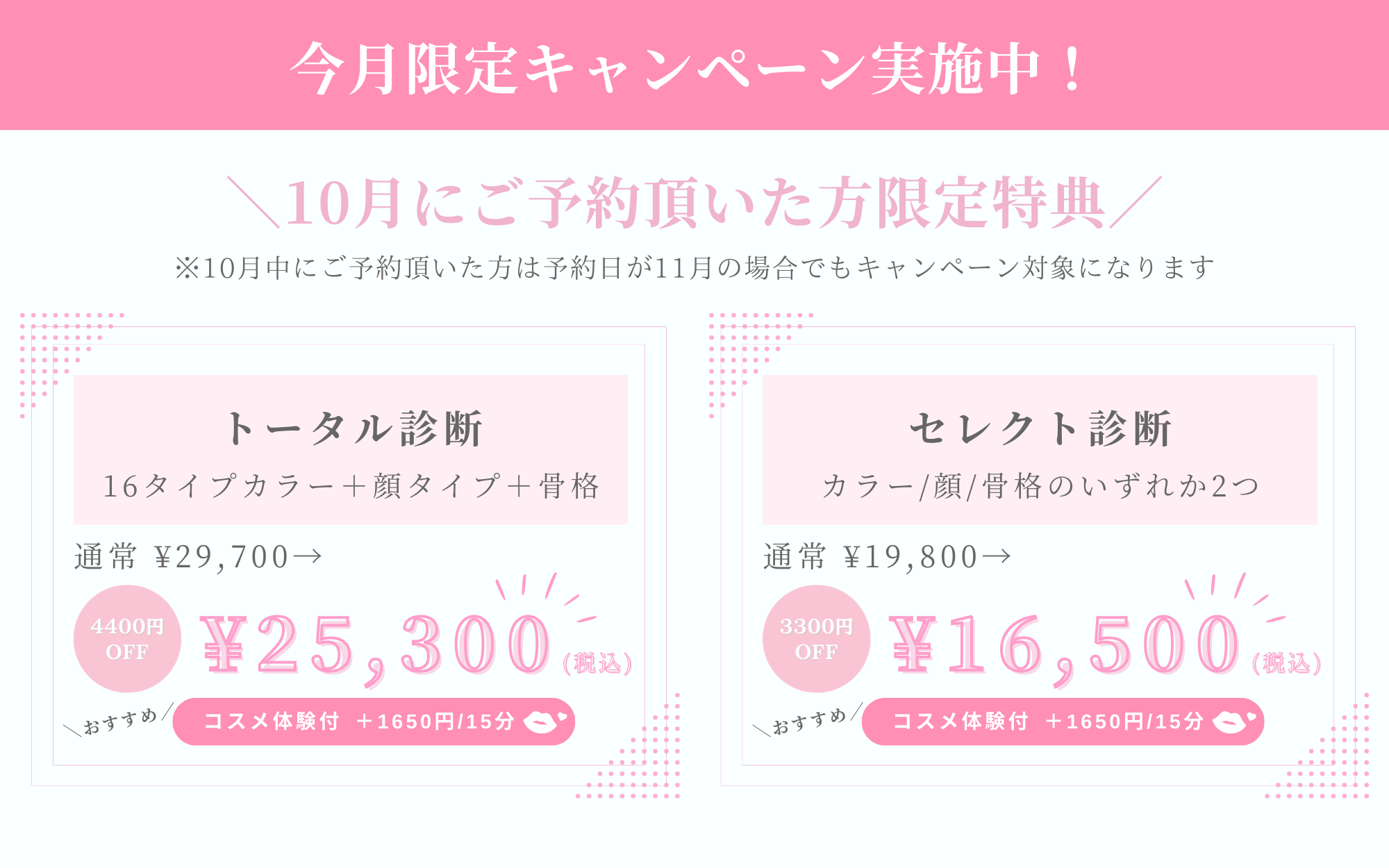 今月限定キャンペーン実施中！

＼10月にご予約頂いた方限定特典／

※10月中にご予約頂いた方は予約日が11月の場合でもキャンペーン対象になります

トータル診断

16タイプカラー＋顔タイプ＋骨格

通常 ¥29,700→

4400円 OFF

¥25,300(税込)

＼おすすめ／

コスメ体験付 ＋1650円/15分

セレクト診断

カラー/顔/骨格のいずれか2つ

通常 ¥19,800→

3300円 OFF

¥16,500(税込)

＼おすすめ／

コスメ体験付 ＋1650円/15分