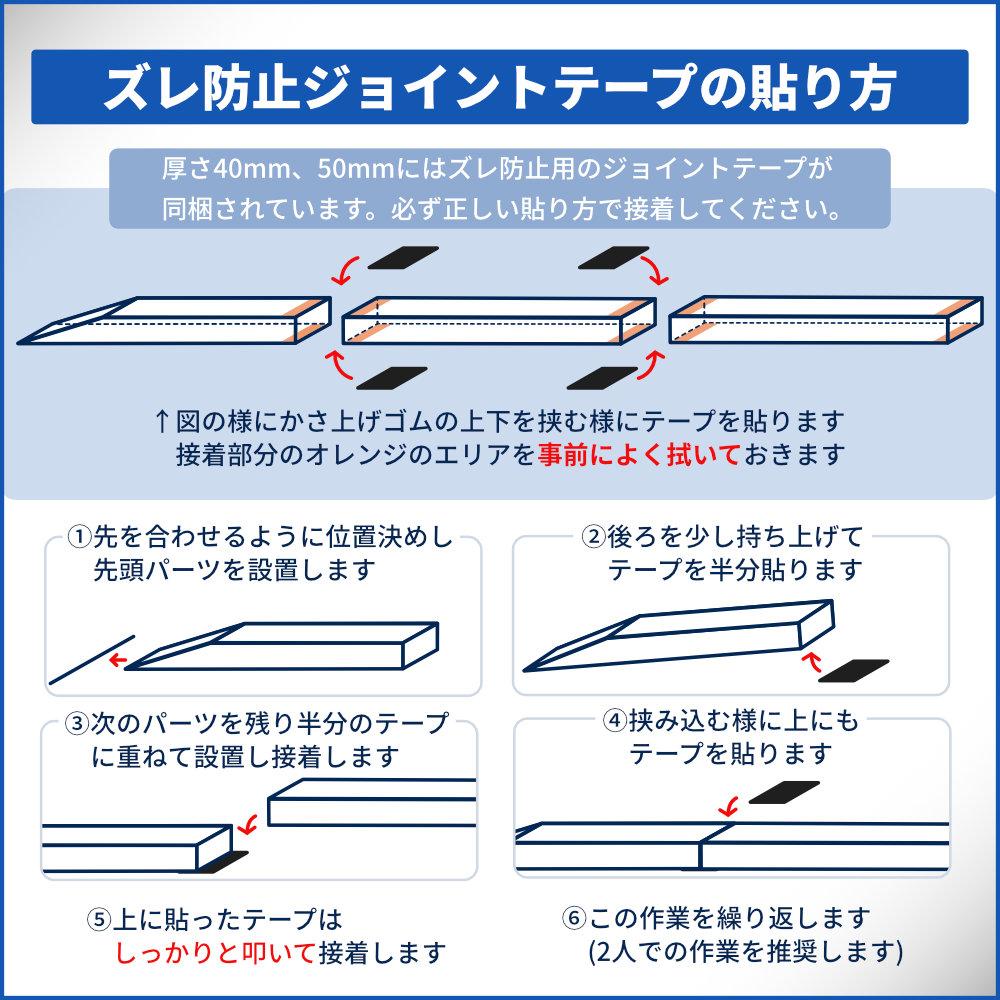 ズレ防止ジョイントテープの貼り方

厚さ40mm、50mmにはズレ防止用のジョイントテープが同梱されています。必ず正しい貼り方で接着してください。

↑図の様にかさ上げゴムの上下を挟む様にテープを貼ります
接着部分のオレンジのエリアを事前によく拭いておきます

①先を合わせるように位置決めし先頭パーツを設置します

②後ろを少し持ち上げてテープを半分貼ります

③次のパーツを残り半分のテープに重ねて設置し接着します

④挟み込む様に上にもテープを貼ります

⑤上に貼ったテープはしっかりと叩いて接着します

⑥この作業を繰り返します
(2人での作業を推奨します)