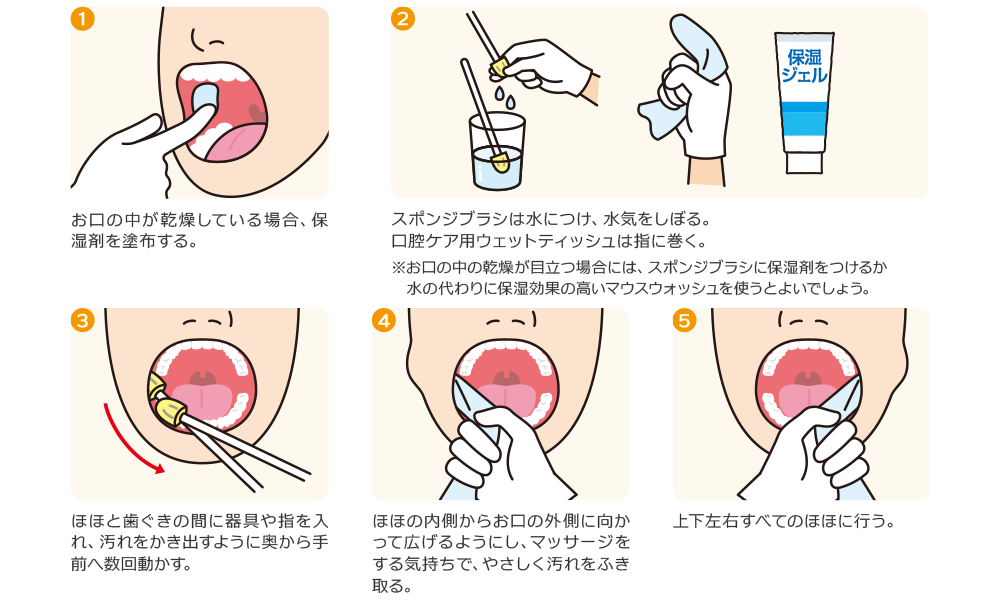 1

お口の中が乾燥している場合、保湿剤を塗布する。

2

保湿ジェル

スポンジブラシは水につけ、水気をしぼる。
口腔ケア用ウェットティッシュは指に巻く。

※お口の中の乾燥が目立つ場合には、スポンジブラシに保湿剤をつけるか水の代わりに保湿効果の高いマウスウォッシュを使うとよいでしょう。

3

ほほと歯ぐきの間に器具や指を入れ、汚れをかき出すように奥から手前へ数回動かす。

4

ほほの内側からお口の外側に向かって広げるようにし、マッサージをする気持ちで、やさしく汚れをふき取る。

5

上下左右すべてのほほに行う。