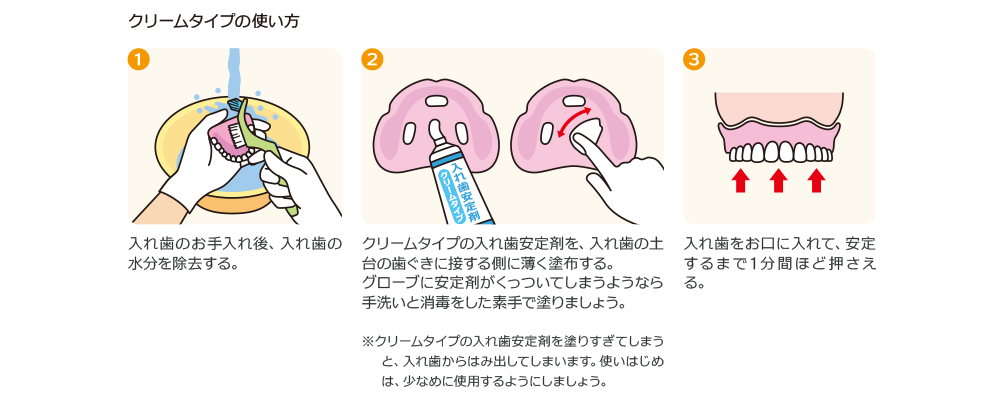 クリームタイプの使い方

1

入れ歯のお手入れ後、入れ歯の水分を除去する。

2

入れ歯安定剤

クリームタイプ

クリームタイプの入れ歯安定剤を、入れ歯の土台の歯ぐきに接する側に薄く塗布する。
グローブに安定剤がくっついてしまうようなら手洗いと消毒をした素手で塗りましょう。

※クリームタイプの入れ歯安定剤を塗りすぎてしまうと、入れ歯からはみ出してしまいます。使いはじめは、少なめに使用するようにしましょう。

3

入れ歯をお口に入れて、安定するまで1分間ほど押さえる。