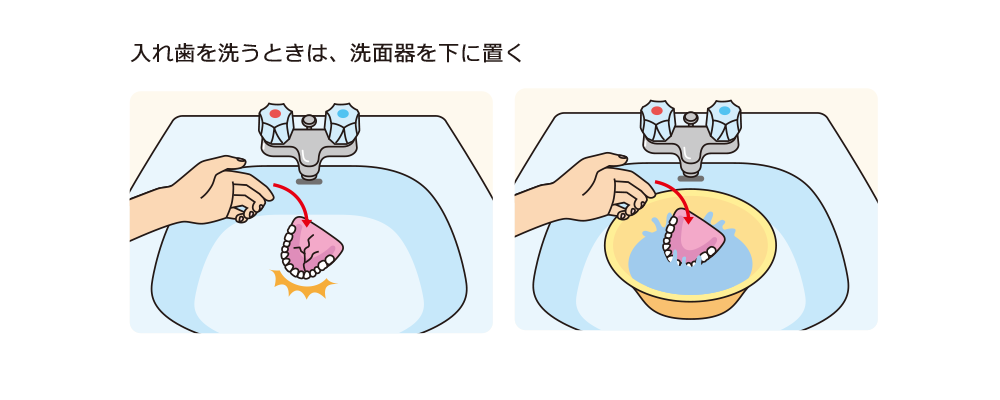 入れ歯を洗うときは、洗面器を下に置く