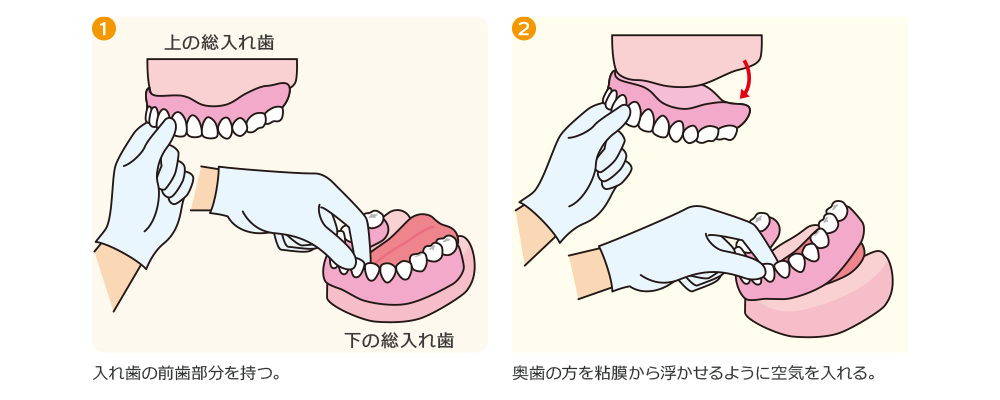 1
上の総入れ歯

下の総入れ歯

入れ歯の前歯部分を持つ。

2

奥歯の方を粘膜から浮かせるように空気を入れる。