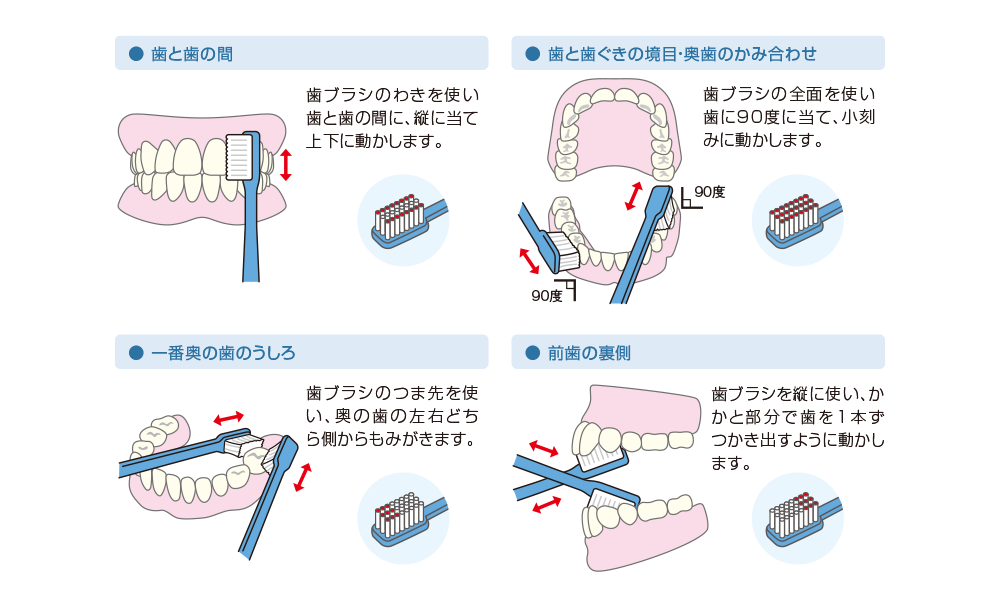 ● 歯と歯の間

歯ブラシのわきを使い歯と歯の間に、縦に当て上下に動かします。

● 歯と歯ぐきの境目･奥歯のかみ合わせ

歯ブラシの全面を使い歯に90度に当て、小刻みに動かします。

90度

90度

● 一番奥の歯のうしろ

歯ブラシのつま先を使い、奥の歯の左右どちら側からもみがきます。

● 前歯の裏側

歯ブラシを縦に使い、かかと部分で歯を1本ずつかき出すように動かします。