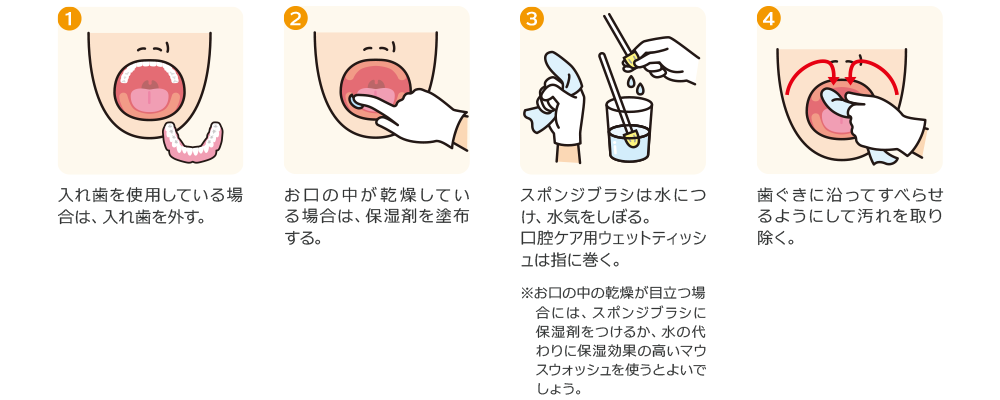 1

入れ歯を使用している場合は、入れ歯を外す。

2

お口の中が乾燥している場合は、保湿剤を塗布する。

3

スポンジブラシは水につけ、水気をしぼる。
口腔ケア用ウェットティッシュは指に巻く。

※お口の中の乾燥が目立つ場合には、スポンジブラシに保湿剤をつけるか、水の代わりに保湿効果の高いマウスウォッシュを使うとよいでしょう。

4

歯ぐきに沿ってすべらせるようにして汚れを取り除く。