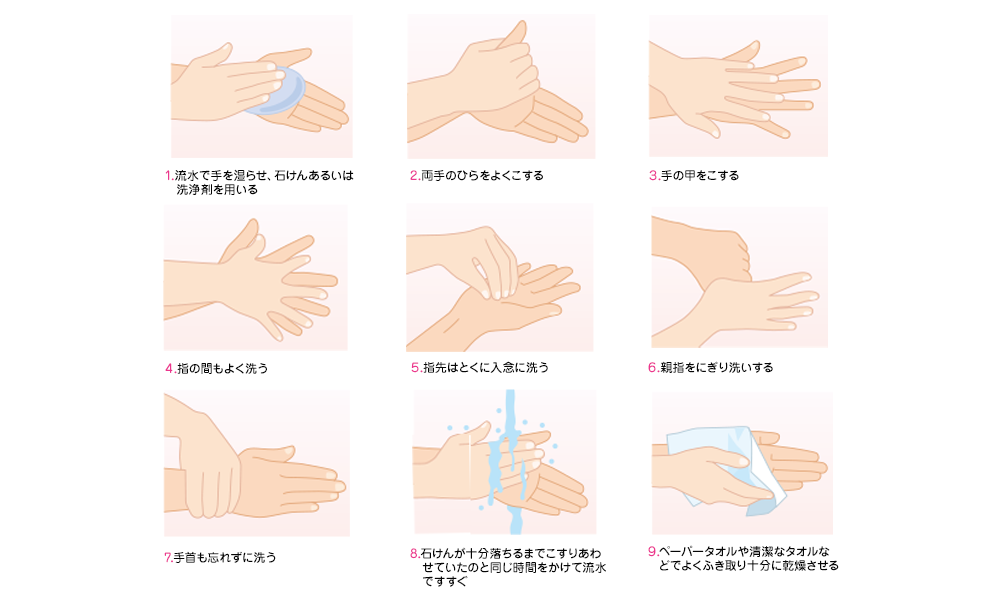 1.流水で手を湿らせ、石けんあるいは洗浄剤を用いる

2.両手のひらをよくこする

3.手の甲をこする

4.指の間もよく洗う

5.指先はとくに入念に洗う

6.親指をにぎり洗いする

7.手首も忘れずに洗う

8.石けんが十分落ちるまでこすりあわせていたのと同じ時間をかけて流水ですすぐ

9.ペーパータオルや清潔なタオルなどでよくふき取り十分に乾燥させる