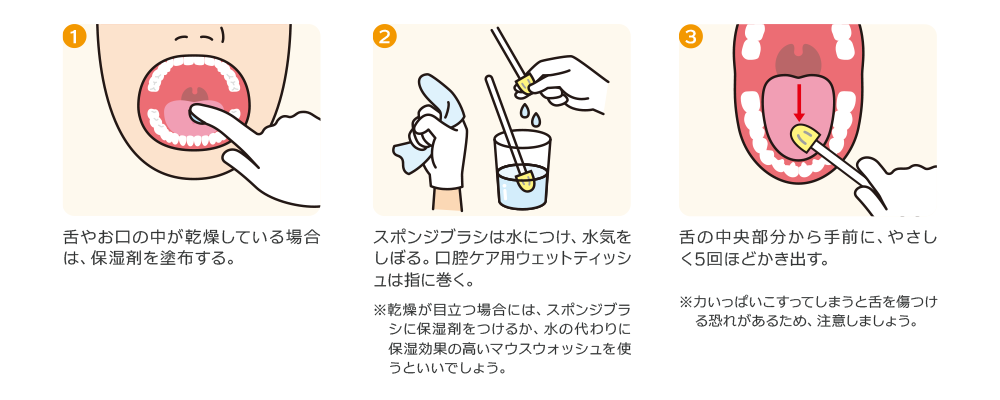 1

舌やお口の中が乾燥している場合は、保湿剤を塗布する。

2

スポンジブラシは水につけ、水気をしぼる。口腔ケア用ウェットティッシュは指に巻く。

※乾燥が目立つ場合には、スポンジブラシに保湿剤をつけるか、水の代わりに保湿効果の高いマウスウォッシュを使うといいでしょう。

3

舌の中央部分から手前に、やさしく5回ほどかき出す。

※力いっぱいこすってしまうと舌を傷つける恐れがあるため、注意しましょう。