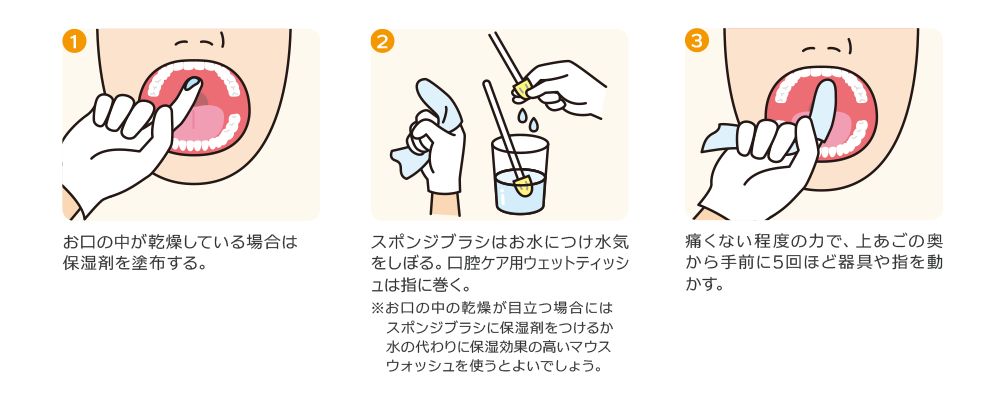 1

お口の中が乾燥している場合は保湿剤を塗布する。

2

スポンジブラシはお水につけ水気をしぼる。口腔ケア用ウェットティッシュは指に巻く。

※お口の中の乾燥が目立つ場合にはスポンジブラシに保湿剤をつけるか水の代わりに保湿効果の高いマウスウォッシュを使うとよいでしょう。

3

痛くない程度の力で、上あごの奥から手前に5回ほど器具や指を動かす。