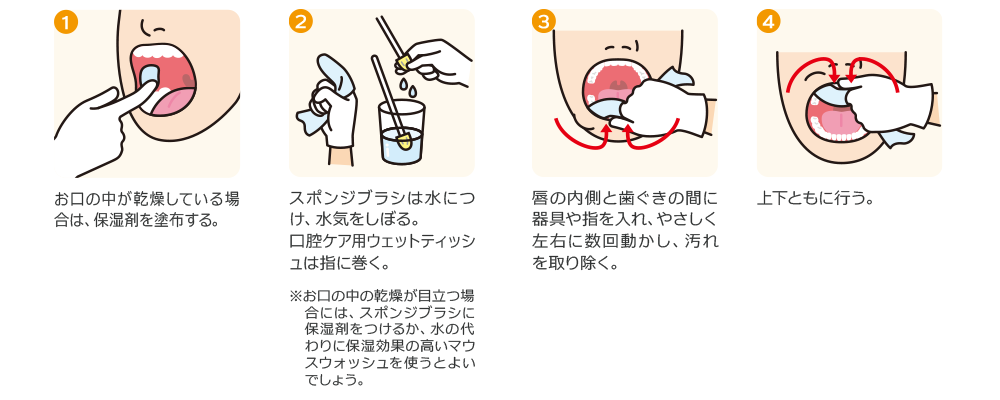 1

お口の中が乾燥している場合は、保湿剤を塗布する。

2

スポンジブラシは水につけ、水気をしぼる。
口腔ケア用ウェットティッシュは指に巻く。

※お口の中の乾燥が目立つ場合には、スポンジブラシに保湿剤をつけるか、水の代わりに保湿効果の高いマウスウォッシュを使うとよいでしょう。

3

唇の内側と歯ぐきの間に器具や指を入れ、やさしく左右に数回動かし、汚れを取り除く。

4

上下ともに行う。