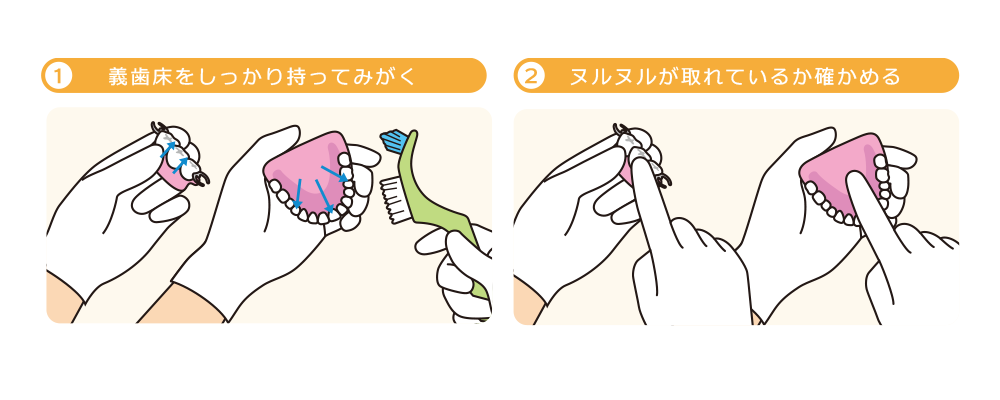 1 義歯床をしっかり持ってみがく

2 ヌルヌルが取れているか確かめる