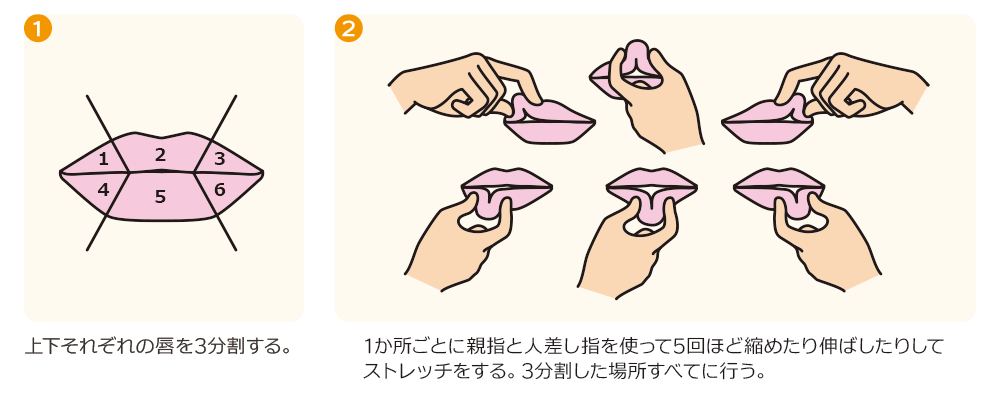 1

1 2 3
4 5 6

上下それぞれの唇を3分割する。

2

1か所ごとに親指と人差し指を使って5回ほど縮めたり伸ばしたりしてストレッチをする。3分割した場所すべてに行う。