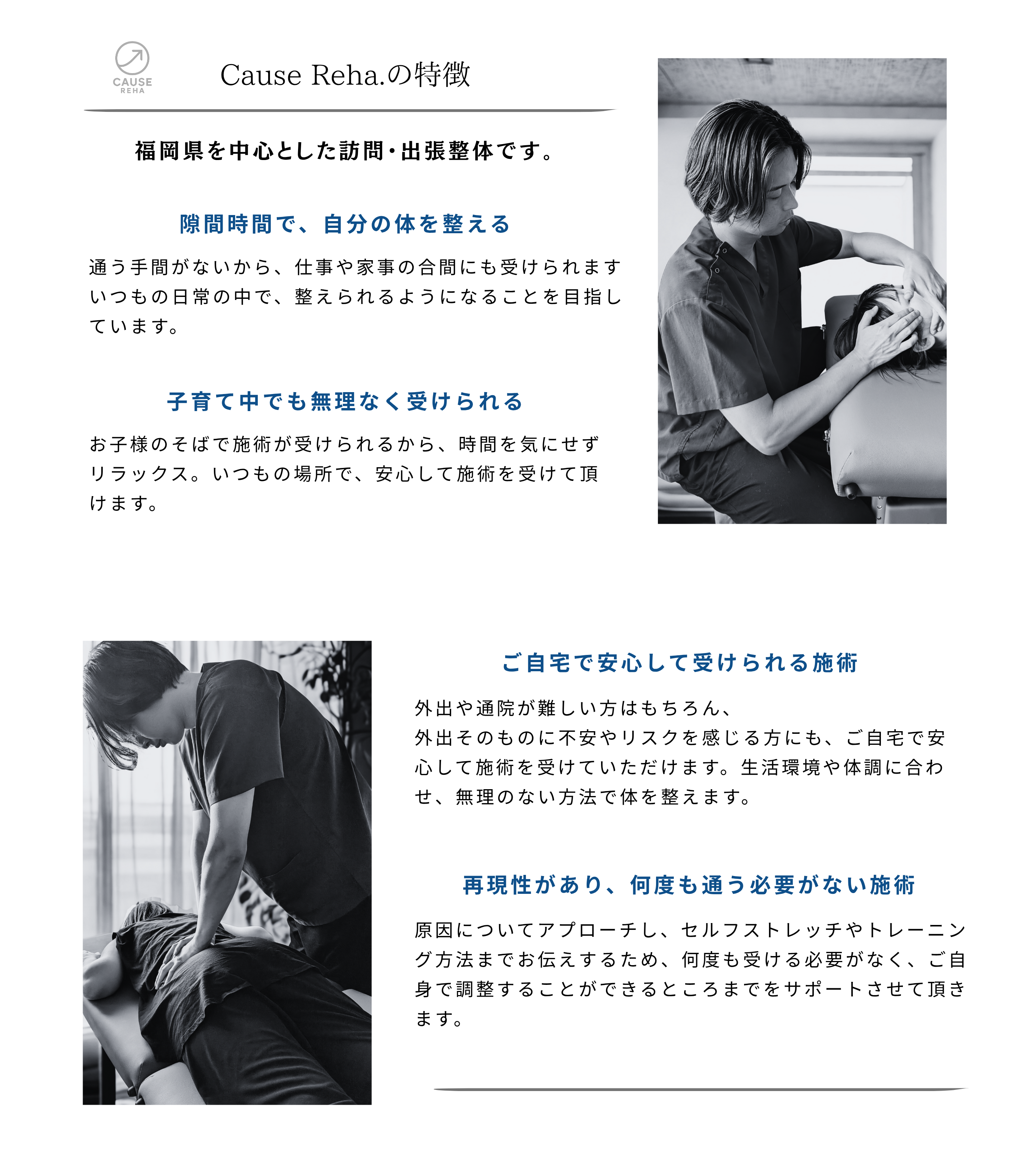 CAUSE
REHA

Cause Reha.の特徴

福岡県を中心とした訪問・出張整体です。

隙間時間で、自分の体を整える

通う手間がないから、仕事や家事の合間にも受けられます
いつもの日常の中で、整えられるようになることを目指しています。

子育て中でも無理なく受けられる

お子様のそばで施術が受けられるから、時間を気にせずリラックス。いつもの場所で、安心して施術を受けて頂けます。

ご自宅で安心して受けられる施術

外出や通院が難しい方はもちろん、
外出そのものに不安やリスクを感じる方にも、ご自宅で安心して施術を受けていただけます。生活環境や体調に合わせ、無理のない方法で体を整えます。

再現性があり、何度も通う必要がない施術

原因についてアプローチし、セルフストレッチやトレーニング方法までお伝えするため、何度も受ける必要がなく、ご自身で調整することができるところまでをサポートさせて頂きます。