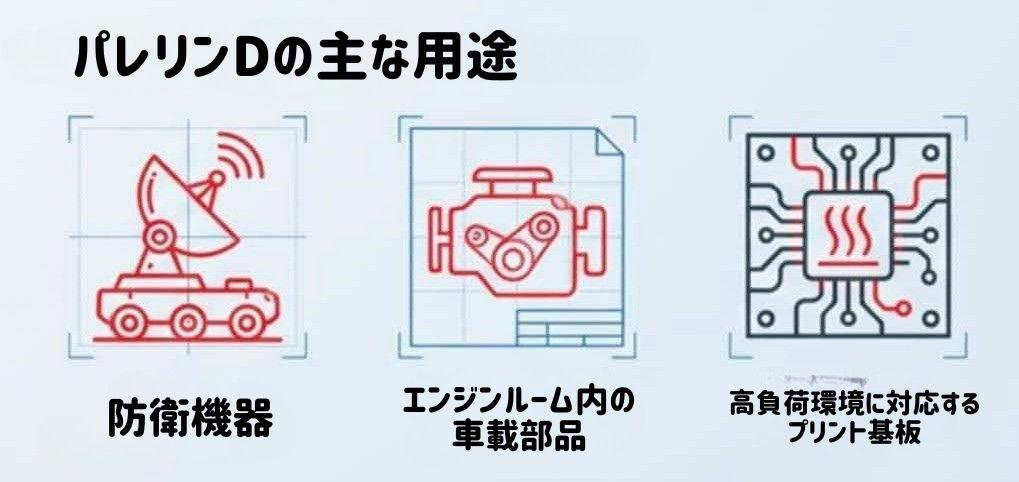 パレリンDの主な用途

防衛機器

エンジンルーム内の車載部品

高負荷環境に対応するプリント基板