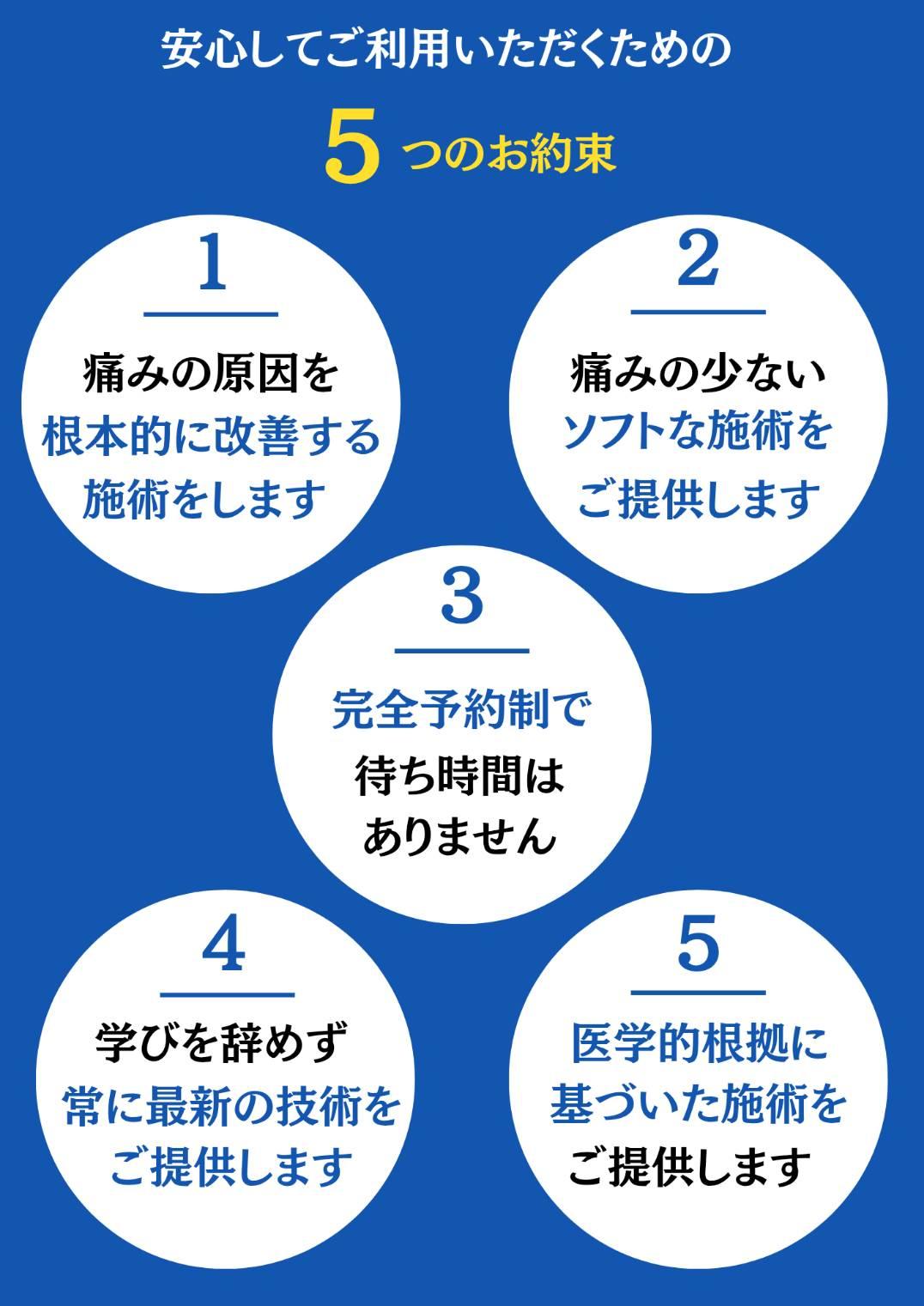 安心してご利用いただくための

5つのお約束

1

痛みの原因を
根本的に改善する
施術をします

2

痛みの少ない
ソフトな施術を
ご提供します

3

完全予約制で
待ち時間は
ありません

4

学びを辞めず
常に最新の技術を
ご提供します

5

医学的根拠に
基づいた施術を
ご提供します