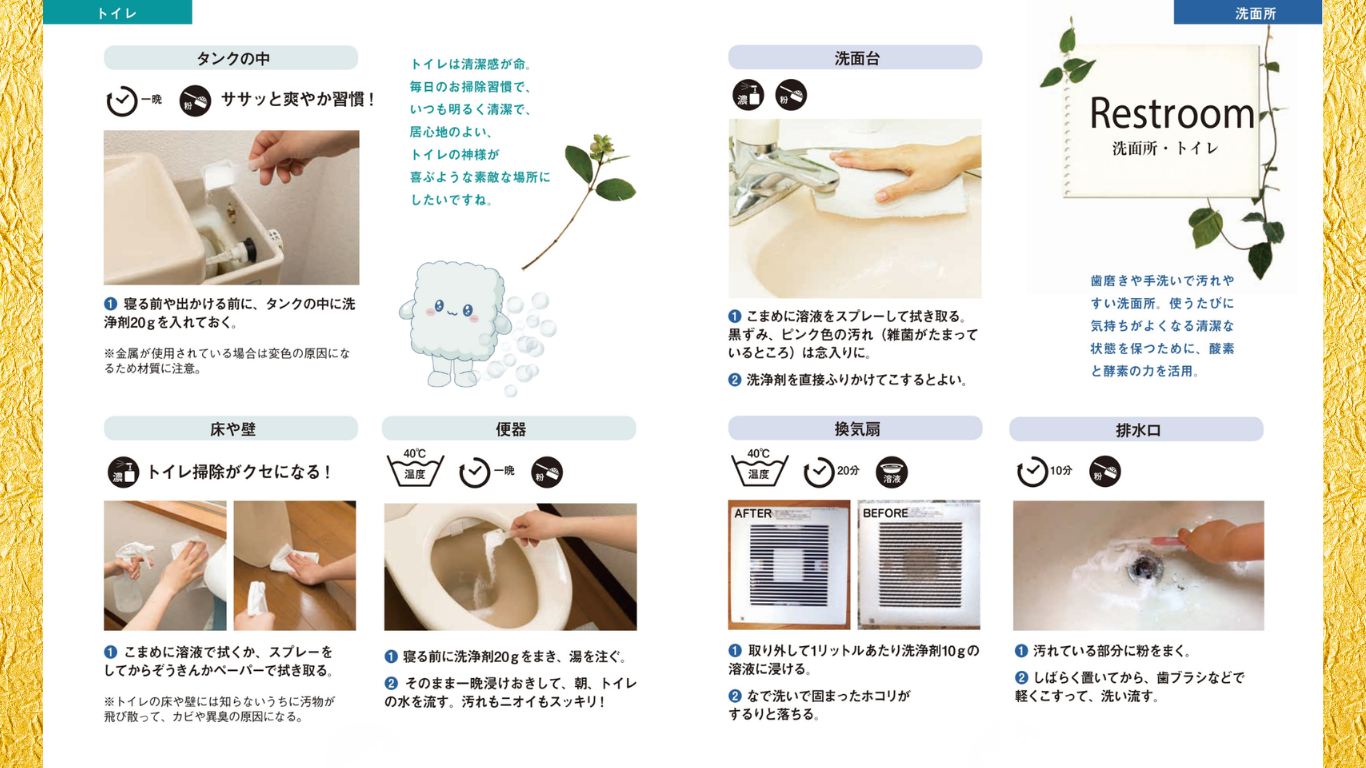 トイレ

タンクの中

一晩 粉 ササッと爽やか習慣！

❶ 寝る前や出かける前に、タンクの中に洗浄剤20gを入れておく。

※金属が使用されている場合は変色の原因になるため材質に注意。

トイレは清潔感が命。
毎日のお掃除習慣で、
いつも明るく清潔で、
居心地のよい、
トイレの神様が
喜ぶような素敵な場所に
したいですね。

床や壁

濃 トイレ掃除がクセになる！

❶ こまめに溶液で拭くか、スプレーをしてからぞうきんかペーパーで拭き取る。

※トイレの床や壁には知らないうちに汚物が飛び散って、カビや異臭の原因になる。

便器

40℃ 温度 一晩 粉

❶ 寝る前に洗浄剤20gをまき、湯を注ぐ。

❷ そのまま一晩浸けおきして、朝、トイレの水を流す。汚れもニオイもスッキリ！

洗面所

洗面台

濃 粉

❶ こまめに溶液をスプレーして拭き取る。黒ずみ、ピンク色の汚れ（雑菌がたまっているところ）は念入りに。

❷ 洗浄剤を直接ふりかけてこするとよい。

Restroom
洗面所・トイレ

歯磨きや手洗いで汚れやすい洗面所。使うたびに気持ちがよくなる清潔な状態を保つために、酸素と酵素の力を活用。

換気扇

40℃ 温度 20分 溶液

AFTER BEFORE

❶ 取り外して1リットルあたり洗浄剤10gの溶液に浸ける。

❷ なで洗いで固まったホコリがするりと落ちる。

排水口

10分 粉

❶ 汚れている部分に粉をまく。

❷ しばらく置いてから、歯ブラシなどで軽くこすって、洗い流す。