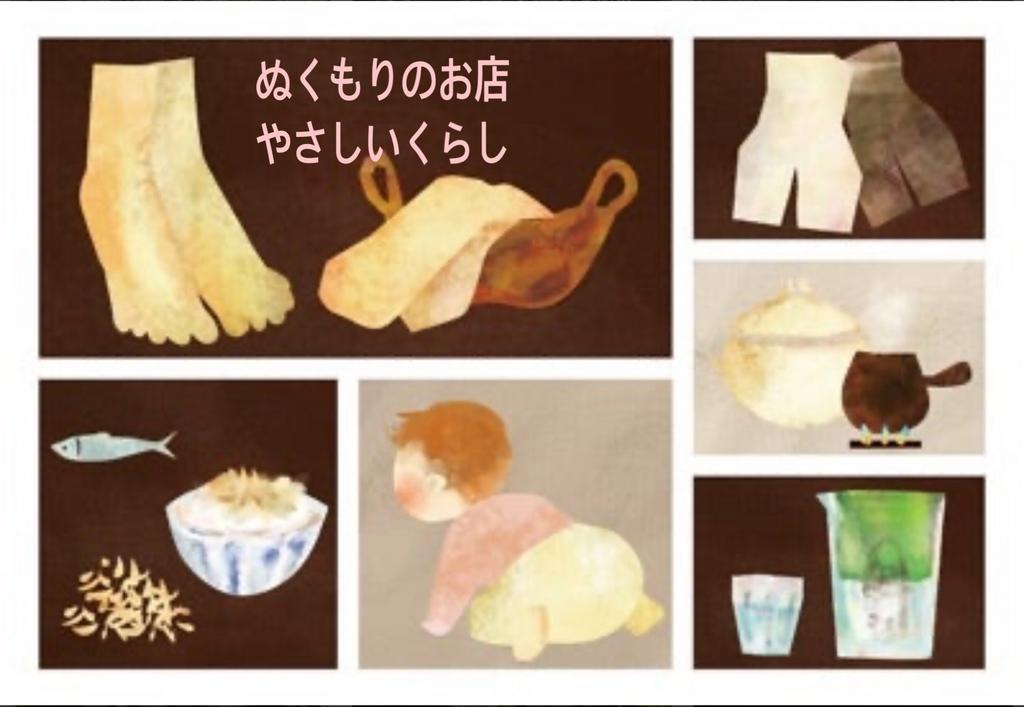 ぬくもりのお店
やさしいくらし