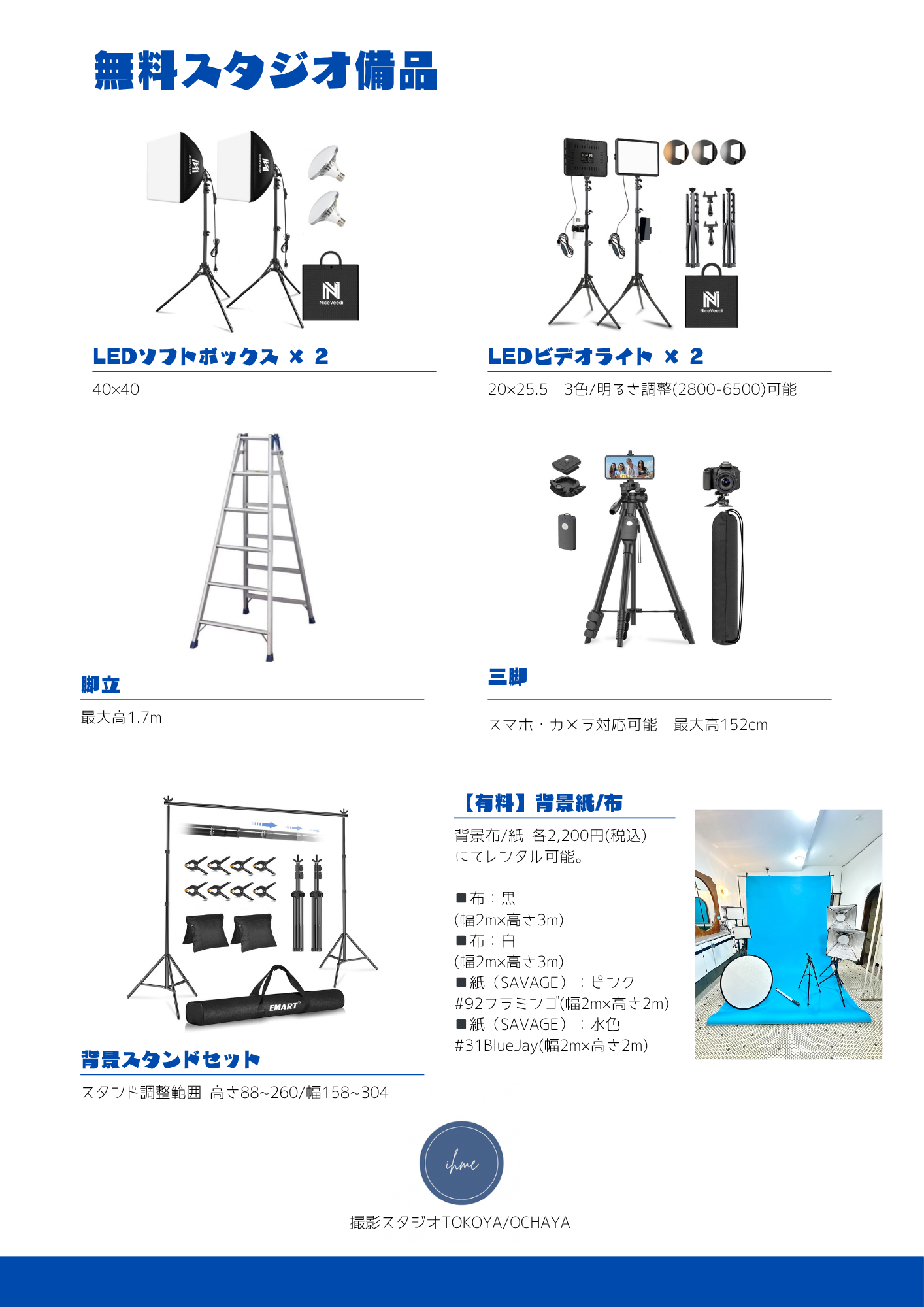 無料スタジオ備品

NiceVeedi

LEDソフトボックス × 2

40×40

NiceVeedi

LEDビデオライト × 2

20×25.5　3色/明るさ調整(2800-6500)可能

脚立

最大高1.7m

三脚

スマホ・カメラ対応可能　最大高152cm

EMART

背景スタンドセット

スタンド調整範囲 高さ88~260/幅158~304

【有料】背景紙/布

背景布/紙 各2,200円(税込)
にてレンタル可能。

■布：黒
(幅2m×高さ3m)
■布：白
(幅2m×高さ3m)
■紙（SAVAGE）：ピンク
#92フラミンゴ(幅2m×高さ2m)
■紙（SAVAGE）：水色
#31BlueJay(幅2m×高さ2m)

ihme

撮影スタジオTOKOYA/OCHAYA