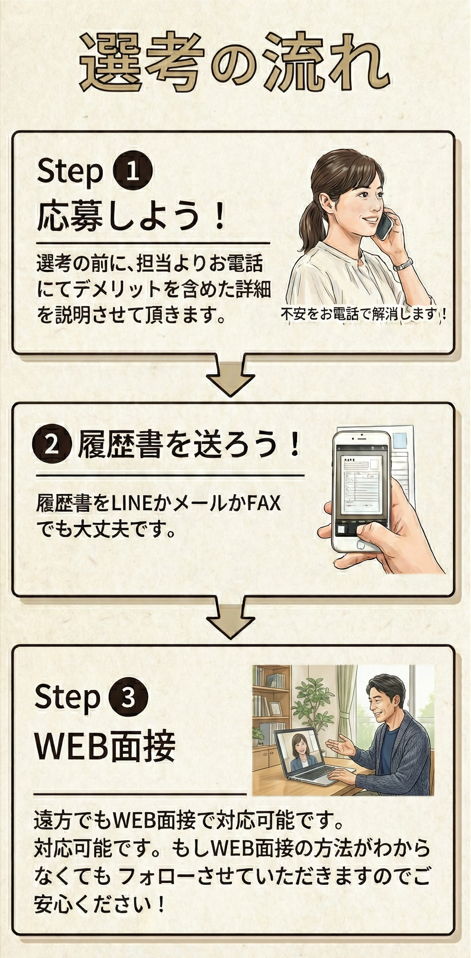 選考の流れ

Step 1
応募しよう！

選考の前に、担当よりお電話にてデメリットを含めた詳細を説明させて頂きます。

不安をお電話で解消します！

2 履歴書を送ろう！

履歴書をLINEかメールかFAXでも大丈夫です。

Step 3
WEB面接

遠方でもWEB面接で対応可能です。
対応可能です。もしWEB面接の方法がわからなくても フォローさせていただきますのでご安心ください！