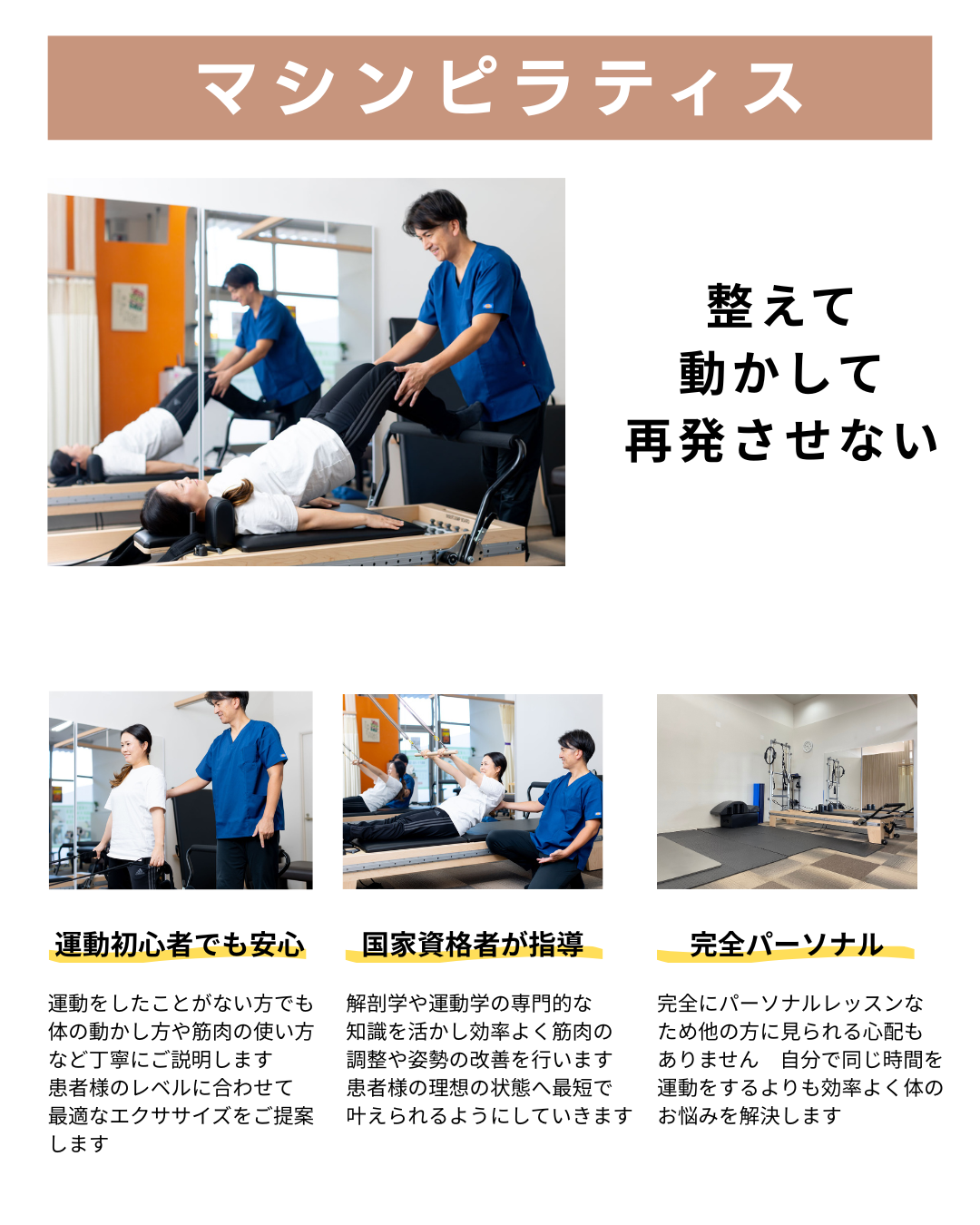 マシンピラティス

整えて
動かして
再発させない

運動初心者でも安心

運動をしたことがない方でも体の動かし方や筋肉の使い方など丁寧にご説明します
患者様のレベルに合わせて最適なエクササイズをご提案します

国家資格者が指導

解剖学や運動学の専門的な知識を活かし効率よく筋肉の調整や姿勢の改善を行います
患者様の理想の状態へ最短で叶えられるようにしていきます

完全パーソナル

完全にパーソナルレッスンなため他の方に見られる心配もありません　自分で同じ時間を運動をするよりも効率よく体のお悩みを解決します