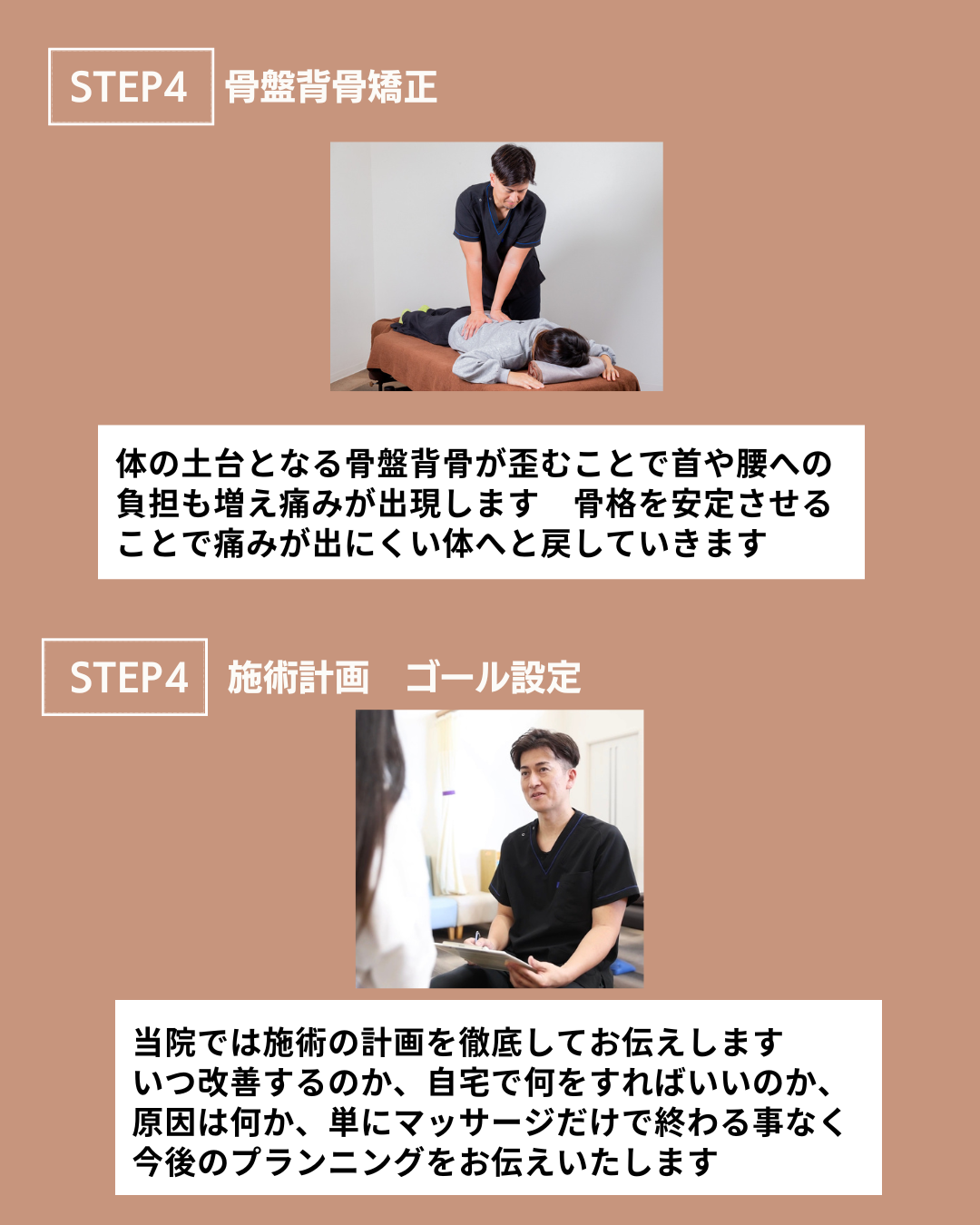 STEP4 骨盤背骨矯正

体の土台となる骨盤背骨が歪むことで首や腰への負担も増え痛みが出現します　骨格を安定させることで痛みが出にくい体へと戻していきます

STEP4 施術計画　ゴール設定

当院では施術の計画を徹底してお伝えします
いつ改善するのか、自宅で何をすればいいのか、原因は何か、単にマッサージだけで終わる事なく今後のプランニングをお伝えいたします