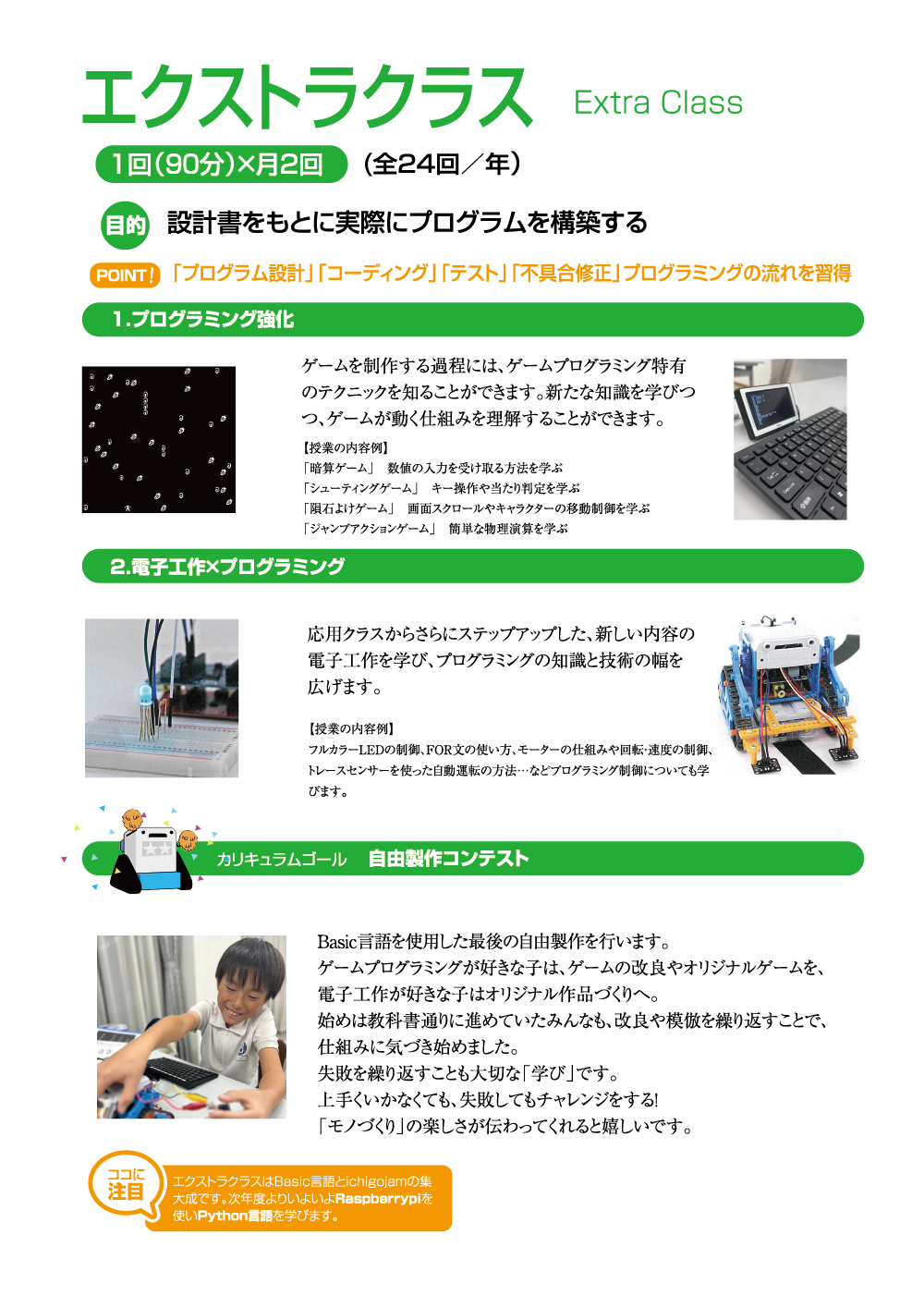 エクストラクラス Extra Class

1回(90分)×月2回 (全24回／年)

目的 設計書をもとに実際にプログラムを構築する

POINT! 「プログラム設計」「コーディング」「テスト」「不具合修正」プログラミングの流れを習得

1.プログラミング強化

ゲームを制作する過程には、ゲームプログラミング特有のテクニックを知ることができます。新たな知識を学びつつ、ゲームが動く仕組みを理解することができます。

【授業の内容例】
「暗算ゲーム」 数値の入力を受け取る方法を学ぶ
「シューティングゲーム」 キー操作や当たり判定を学ぶ
「隕石よけゲーム」 画面スクロールやキャラクターの移動制御を学ぶ
「ジャンプアクションゲーム」 簡単な物理演算を学ぶ

2.電子工作×プログラミング

応用クラスからさらにステップアップした、新しい内容の電子工作を学び、プログラミングの知識と技術の幅を広げます。

【授業の内容例】
フルカラーLEDの制御、FOR文の使い方、モーターの仕組みや回転･速度の制御、トレースセンサーを使った自動運転の方法…などプログラミング制御についても学びます。

カリキュラムゴール 自由製作コンテスト

Basic言語を使用した最後の自由製作を行います。
ゲームプログラミングが好きな子は、ゲームの改良やオリジナルゲームを、電子工作が好きな子はオリジナル作品づくりへ。
始めは教科書通りに進めていたみんなも、改良や模倣を繰り返すことで、仕組みに気づき始めました。
失敗を繰り返すことも大切な「学び」です。
上手くいかなくても、失敗してもチャレンジをする!
「モノづくり」の楽しさが伝わってくれると嬉しいです。

ココに注目 エクストラクラスはBasic言語とichigojamの集大成です。次年度よりいよいよRaspberrypiを使いPython言語を学びます。