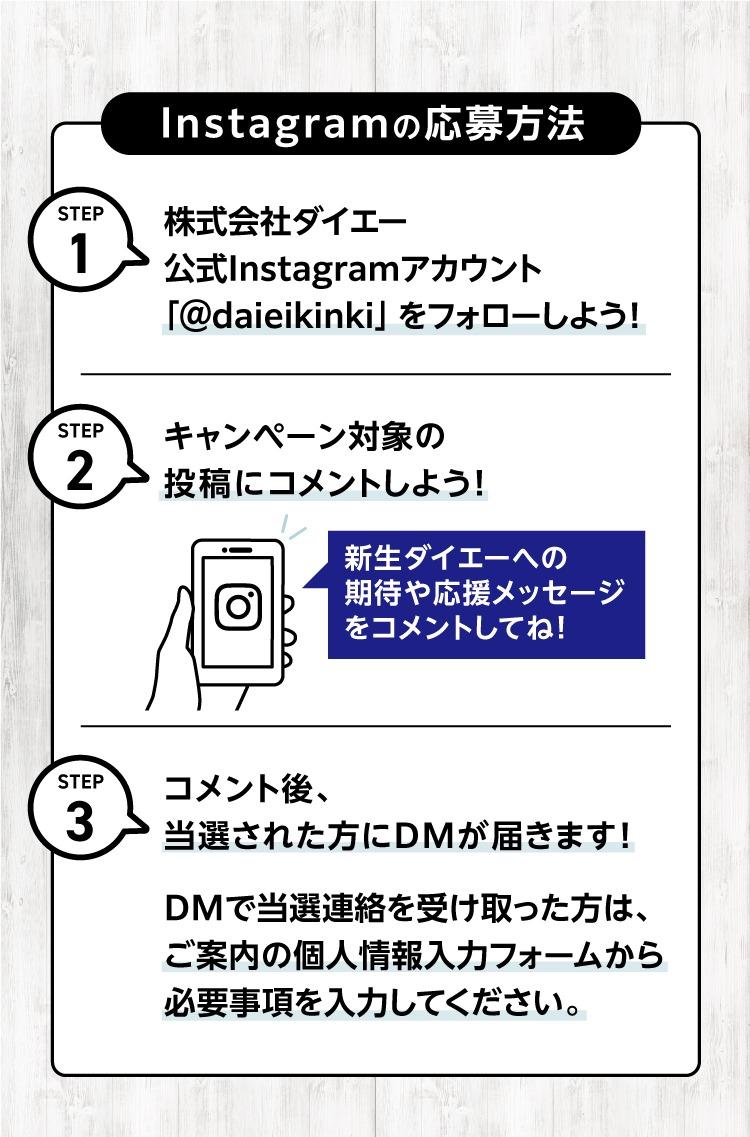 Instagramの応募方法

STEP 1
株式会社ダイエー
公式Instagramアカウント
「@daieikinki」をフォローしよう!

STEP 2
キャンペーン対象の
投稿にコメントしよう!

新生ダイエーへの
期待や応援メッセージ
をコメントしてね!

STEP 3
コメント後、
当選された方にDMが届きます!

DMで当選連絡を受け取った方は、
ご案内の個人情報入力フォームから
必要事項を入力してください。