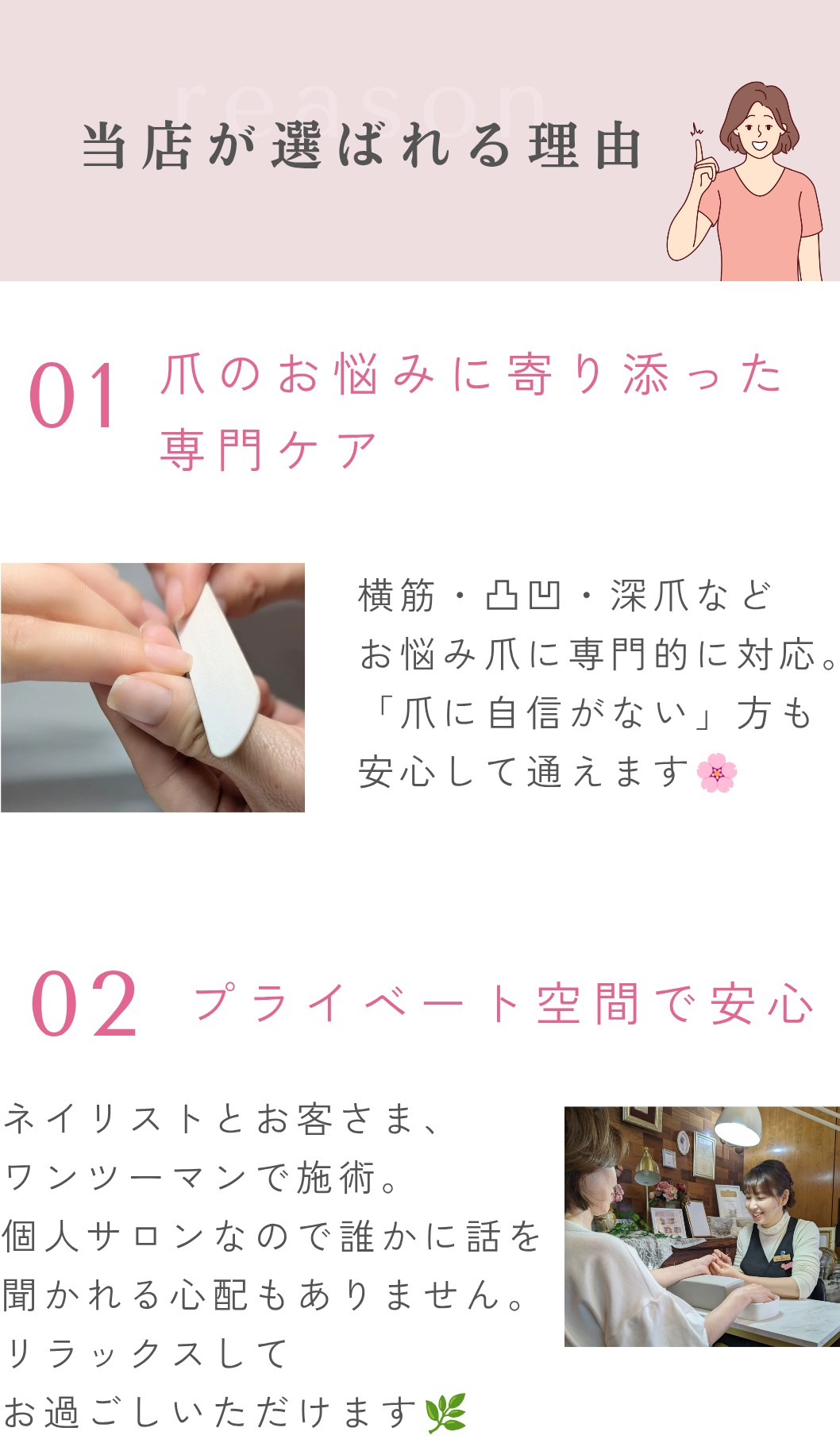 reason
当店が選ばれる理由

01 爪のお悩みに寄り添った専門ケア

横筋・凸凹・深爪など
お悩み爪に専門的に対応。
「爪に自信がない」方も
安心して通えます🌸

02 プライベート空間で安心

ネイリストとお客さま、
ワンツーマンで施術。
個人サロンなので誰かに話を
聞かれる心配もありません。
リラックスして
お過ごしいただけます🌿