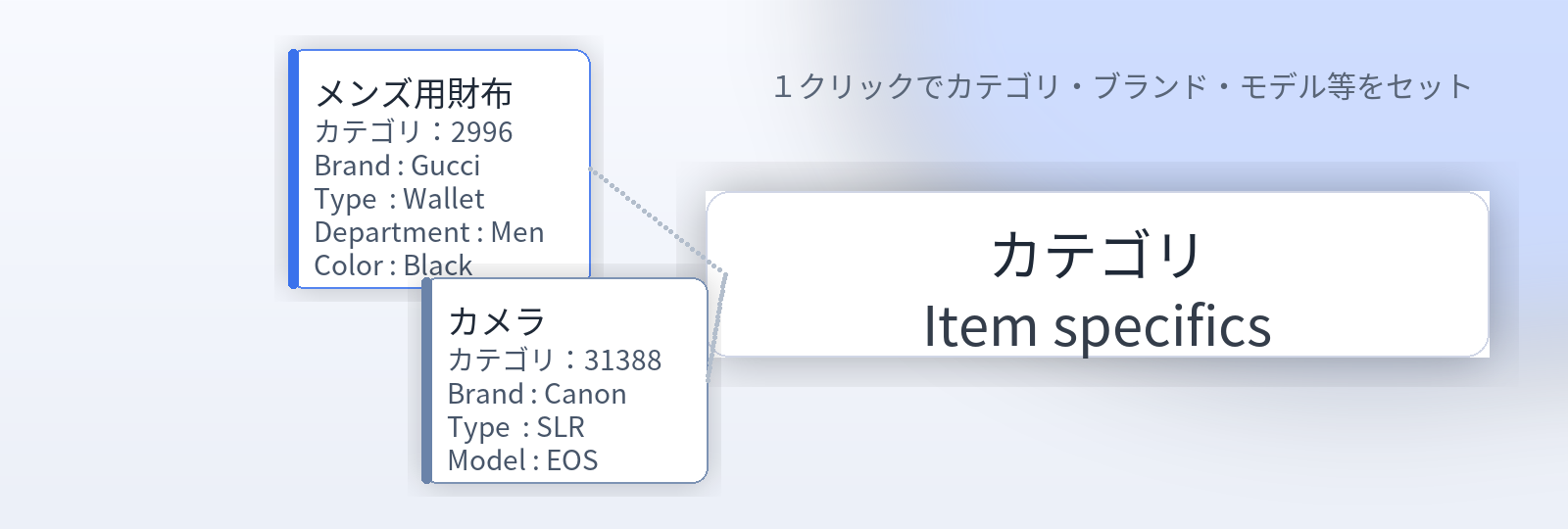 メンズ用財布
カテゴリ：2996
Brand : Gucci
Type : Wallet
Department : Men
Color : Black

カメラ
カテゴリ：31388
Brand : Canon
Type : SLR
Model : EOS

１クリックでカテゴリ・ブランド・モデル等をセット

カテゴリ
Item specifics