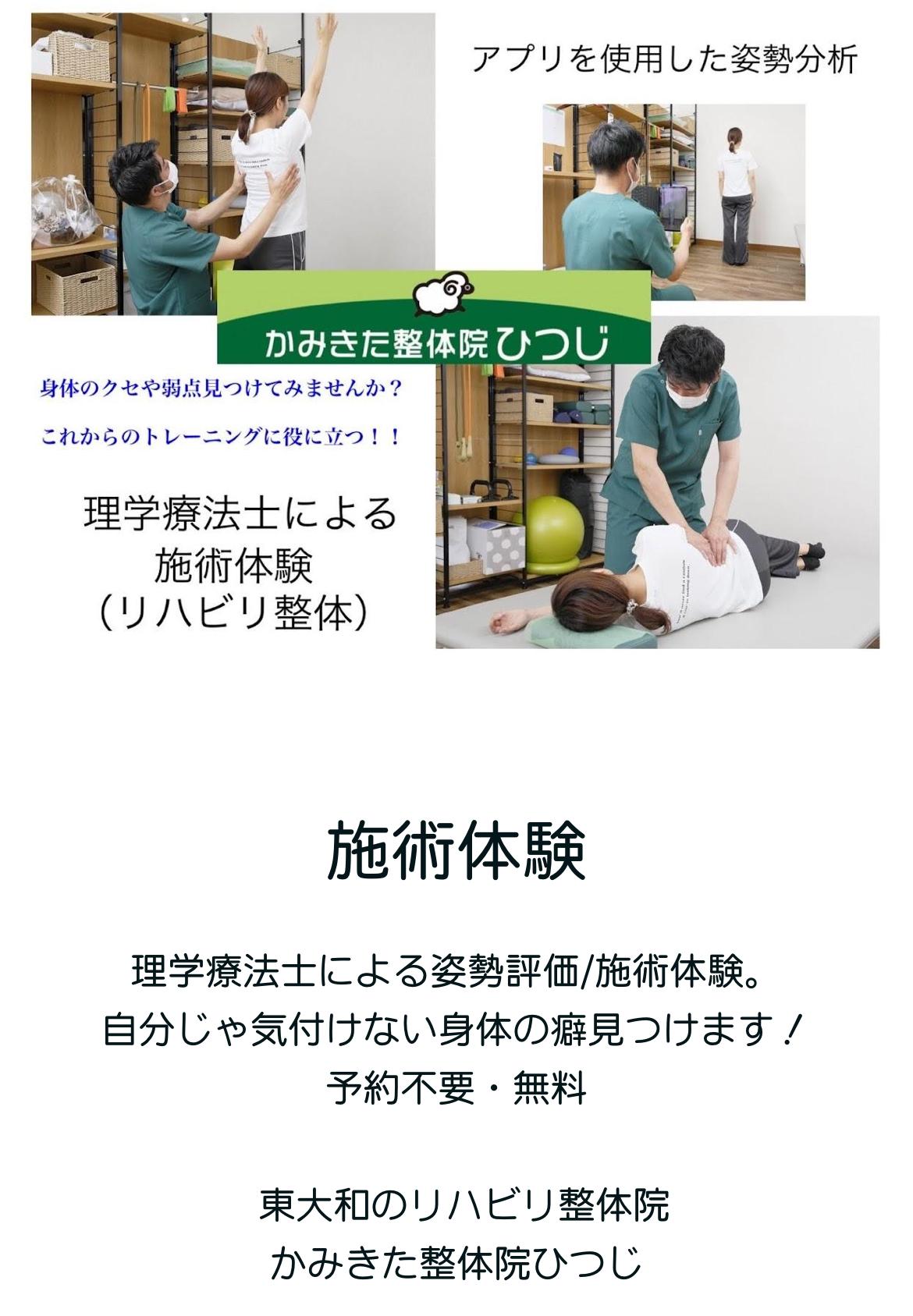 アプリを使用した姿勢分析

かみきた整体院ひつじ

身体のクセや弱点見つけてみませんか？

これからのトレーニングに役に立つ！！

理学療法士による
施術体験
（リハビリ整体）

施術体験

理学療法士による姿勢評価/施術体験。
自分じゃ気付けない身体の癖見つけます！
予約不要・無料

東大和のリハビリ整体院
かみきた整体院ひつじ