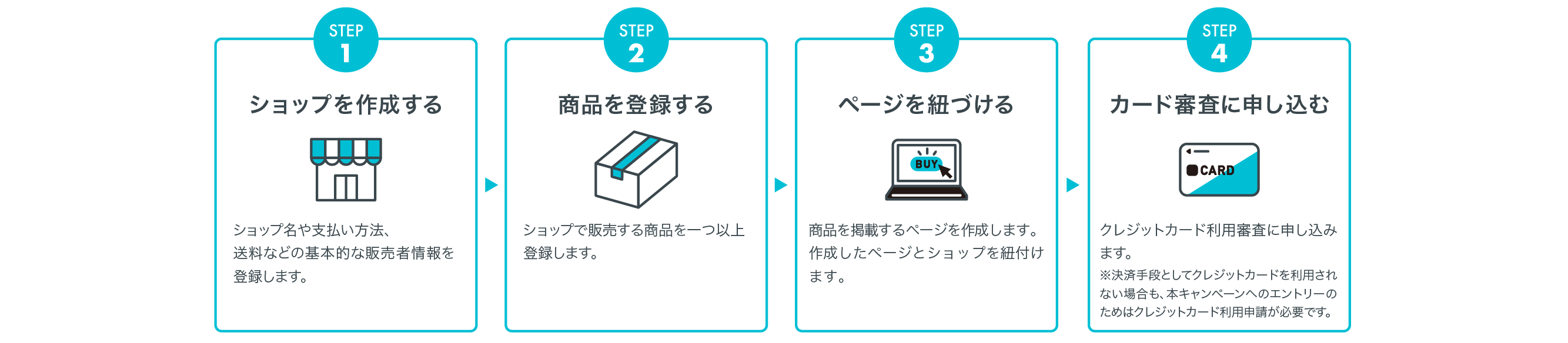 STEP 1

ショップを作成する

ショップ名や支払い方法、送料などの基本的な販売者情報を登録します。

STEP 2

商品を登録する

ショップで販売する商品を一つ以上登録します。

STEP 3

ページを紐づける

BUY

商品を掲載するページを作成します。作成したページとショップを紐付けます。

STEP 4

カード審査に申し込む

CARD

クレジットカード利用審査に申し込みます。
※決済手段としてクレジットカードを利用されない場合も、本キャンペーンへのエントリーのためはクレジットカード利用申請が必要です。