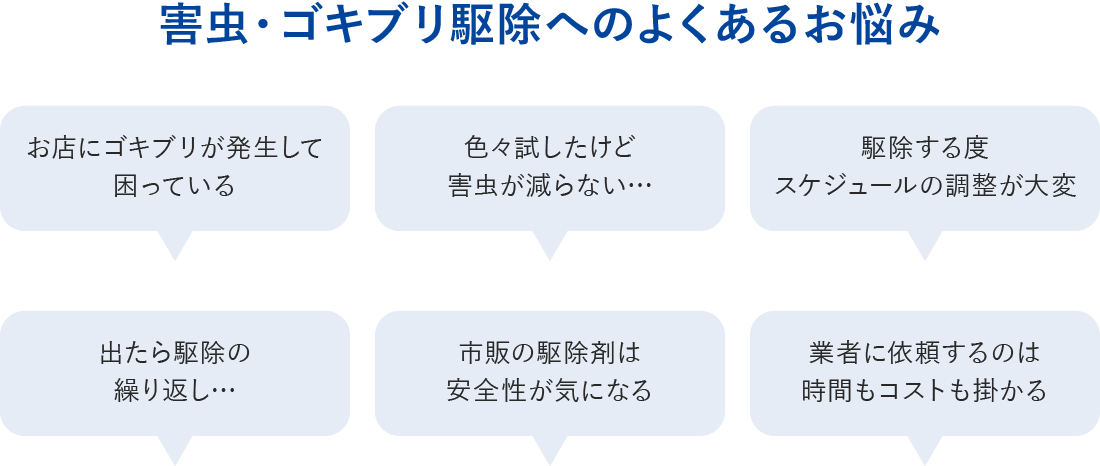 害虫・ゴキブリ駆除へのよくあるお悩み

お店にゴキブリが発生して
困っている

色々試したけど
害虫が減らない…

駆除する度
スケジュールの調整が大変

出たら駆除の
繰り返し…

市販の駆除剤は
安全性が気になる

業者に依頼するのは
時間もコストも掛かる