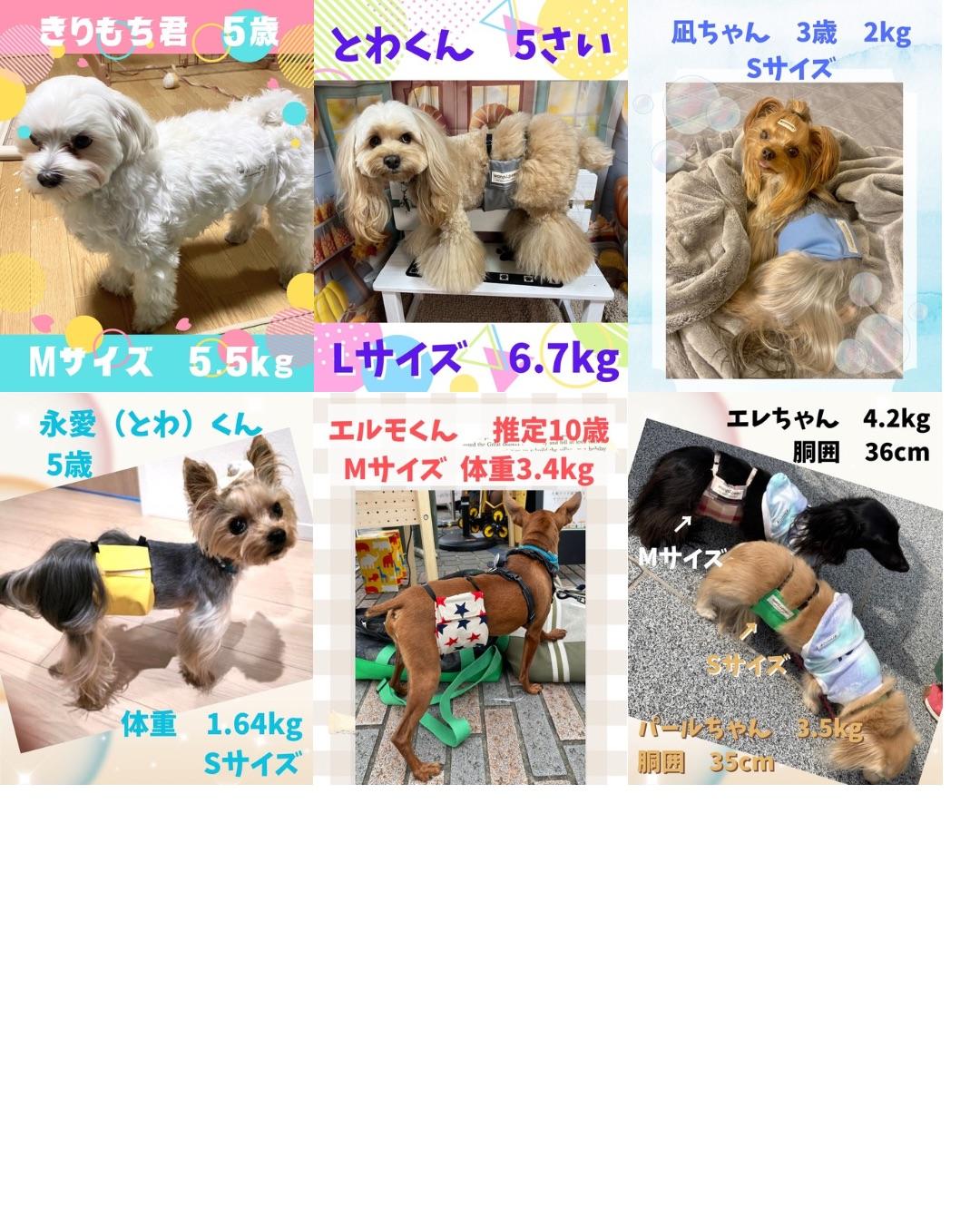 きりもち君　5歳

Mサイズ　5.5kg

とわくん　5さい

Lサイズ　6.7kg

凪ちゃん　3歳　2kg
Sサイズ

永愛（とわ）くん
5歳

体重　1.64kg
Sサイズ

エルモくん　推定10歳
Mサイズ　体重3.4kg

エレちゃん　4.2kg
胴囲　36cm

Mサイズ

Sサイズ

パールちゃん　3.5kg
胴囲　35cm