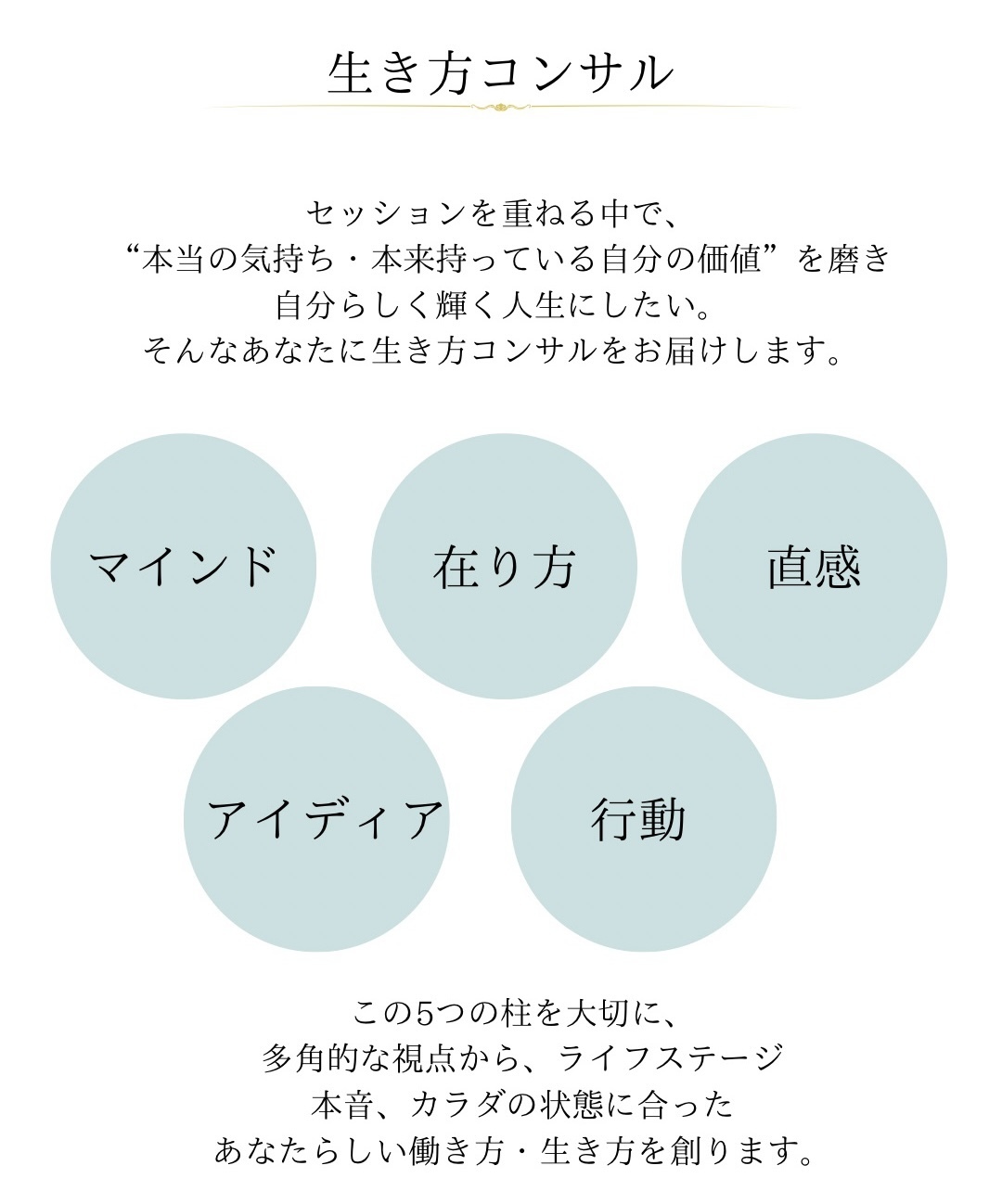 生き方コンサル

セッションを重ねる中で、
“本当の気持ち・本来持っている自分の価値”を磨き
自分らしく輝く人生にしたい。
そんなあなたに生き方コンサルをお届けします。

マインド

在り方

直感

アイディア

行動

この5つの柱を大切に、
多角的な視点から、ライフステージ
本音、カラダの状態に合った
あなたらしい働き方・生き方を創ります。