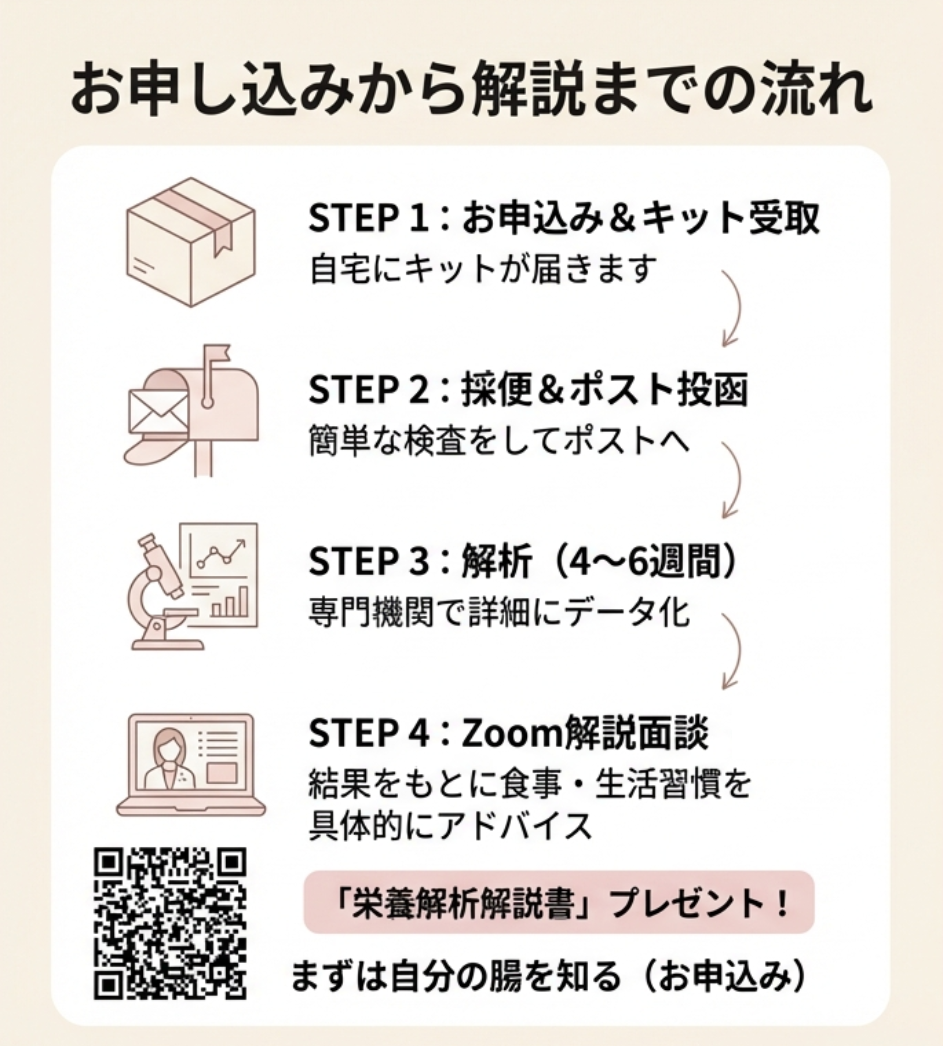 お申し込みから解説までの流れ

STEP 1：お申込み＆キット受取
自宅にキットが届きます

STEP 2：採便＆ポスト投函
簡単な検査をしてポストへ

STEP 3：解析（4〜6週間）
専門機関で詳細にデータ化

STEP 4：Zoom解説面談
結果をもとに食事・生活習慣を具体的にアドバイス

「栄養解析解説書」プレゼント！

まずは自分の腸を知る（お申込み）