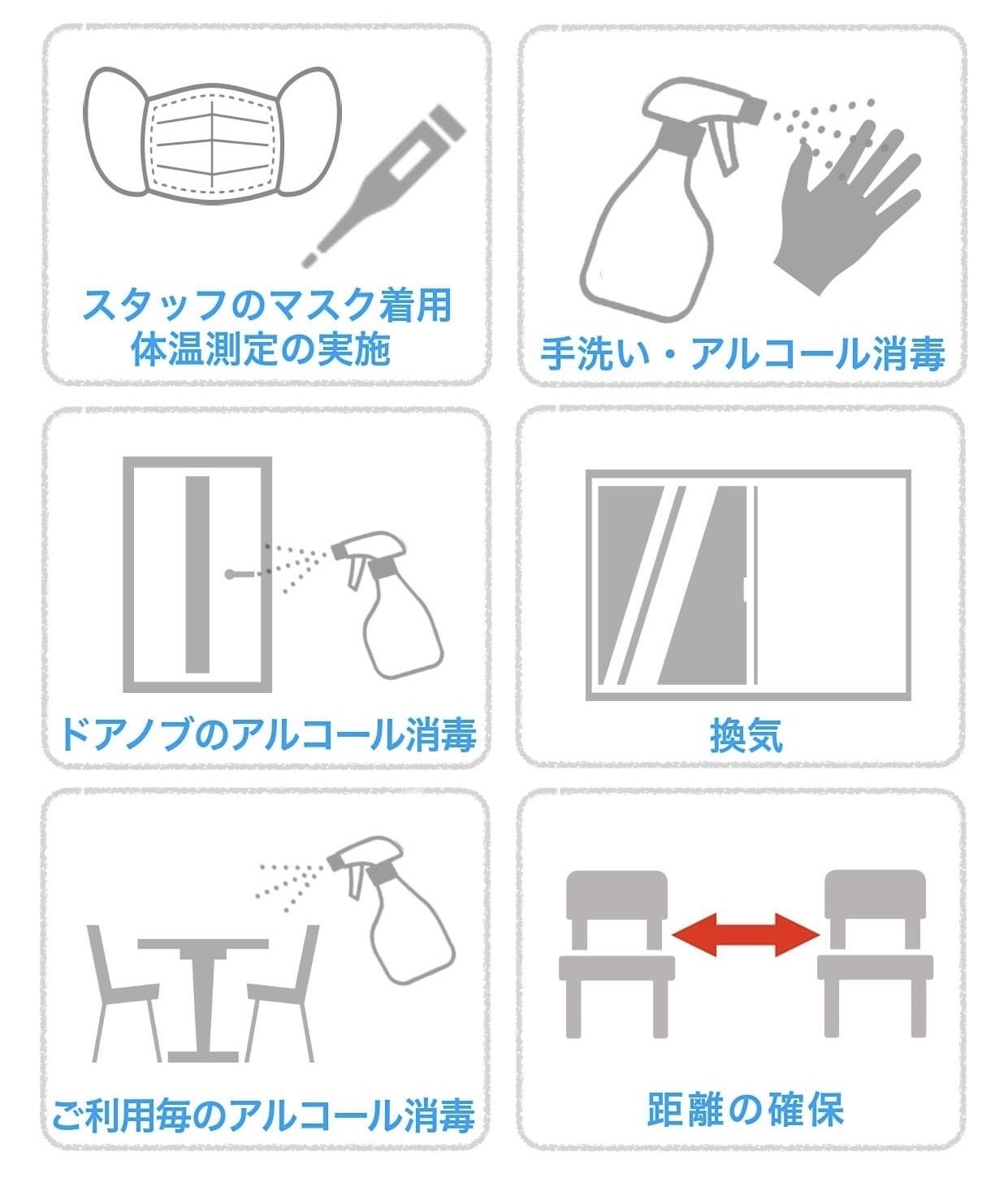 スタッフのマスク着用
体温測定の実施

手洗い・アルコール消毒

ドアノブのアルコール消毒

換気

ご利用毎のアルコール消毒

距離の確保