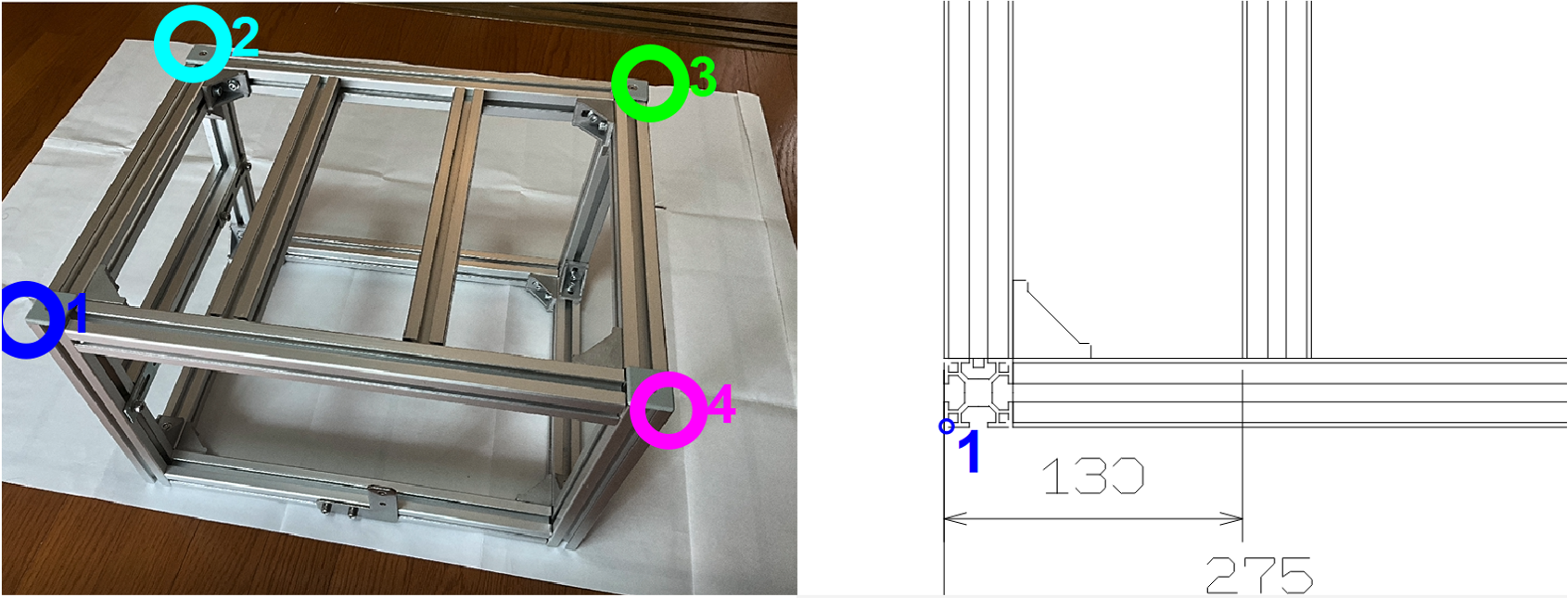 2
3
1
4
1
130
275