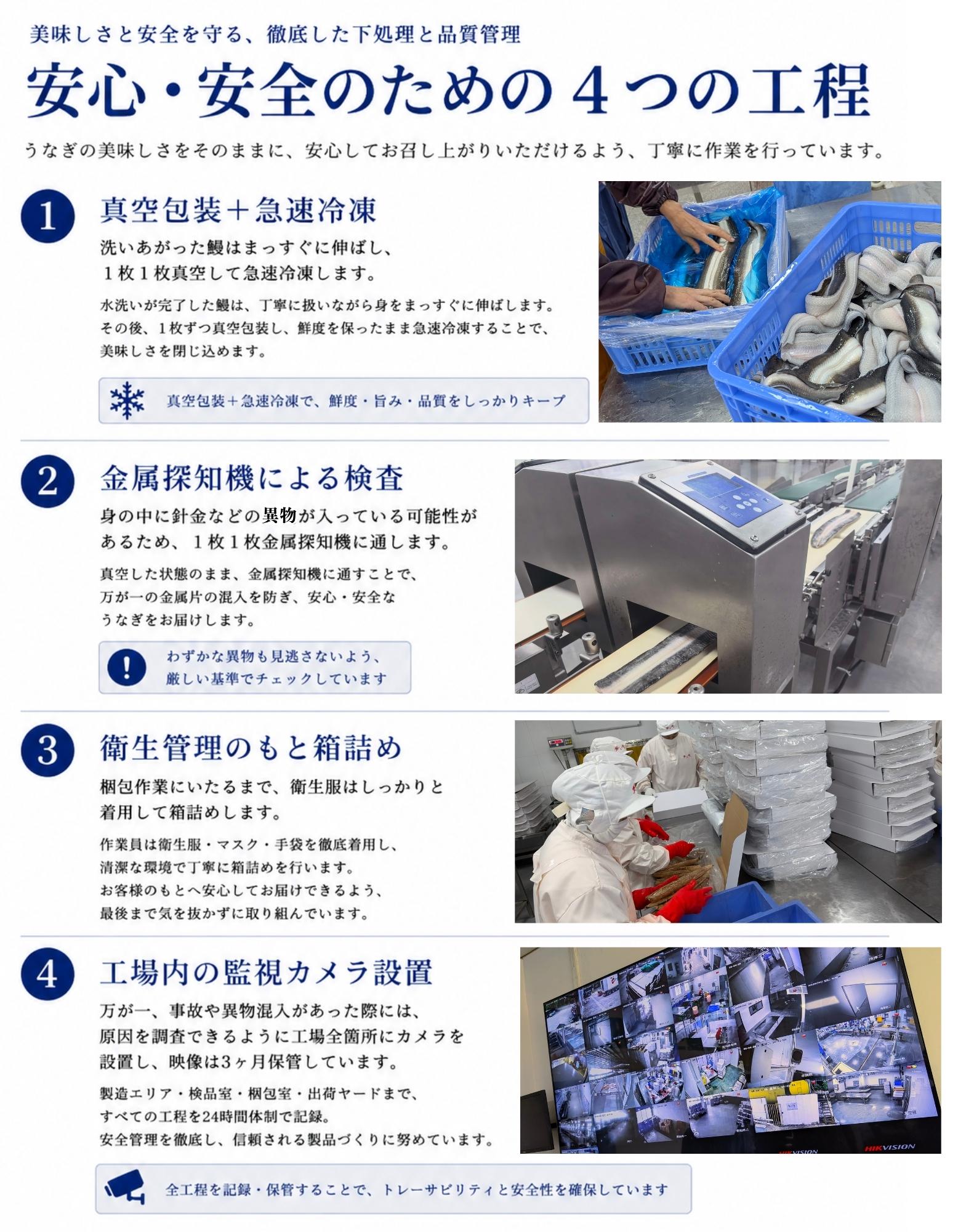 美味しさと安全を守る、徹底した下処理と品質管理

安心・安全のための４つの工程

うなぎの美味しさをそのままに、安心してお召し上がりいただけるよう、丁寧に作業を行っています。

1

真空包装＋急速冷凍

洗いあがった鰻はまっすぐに伸ばし、１枚１枚真空して急速冷凍します。

水洗いが完了した鰻は、丁寧に扱いながら身をまっすぐに伸ばします。その後、1枚ずつ真空包装し、鮮度を保ったまま急速冷凍することで、美味しさを閉じ込めます。

真空包装＋急速冷凍で、鮮度・旨み・品質をしっかりキープ

2

金属探知機による検査

身の中に針金などの異物が入っている可能性があるため、１枚１枚金属探知機に通します。

真空した状態のまま、金属探知機に通すことで、万が一の金属片の混入を防ぎ、安心・安全なうなぎをお届けします。

わずかな異物も見逃さないよう、厳しい基準でチェックしています

3

衛生管理のもと箱詰め

梱包作業にいたるまで、衛生服はしっかりと着用して箱詰めします。

作業員は衛生服・マスク・手袋を徹底着用し、清潔な環境で丁寧に箱詰めを行います。お客様のもとへ安心してお届けできるよう、最後まで気を抜かずに取り組んでいます。

4

工場内の監視カメラ設置

万が一、事故や異物混入があった際には、原因を調査できるように工場全箇所にカメラを設置し、映像は3ヶ月保管しています。

製造エリア・検品室・梱包室・出荷ヤードまで、すべての工程を24時間体制で記録。安全管理を徹底し、信頼される製品づくりに努めています。

HIKVISION HIKVISION

全工程を記録・保管することで、トレーサビリティと安全性を確保しています