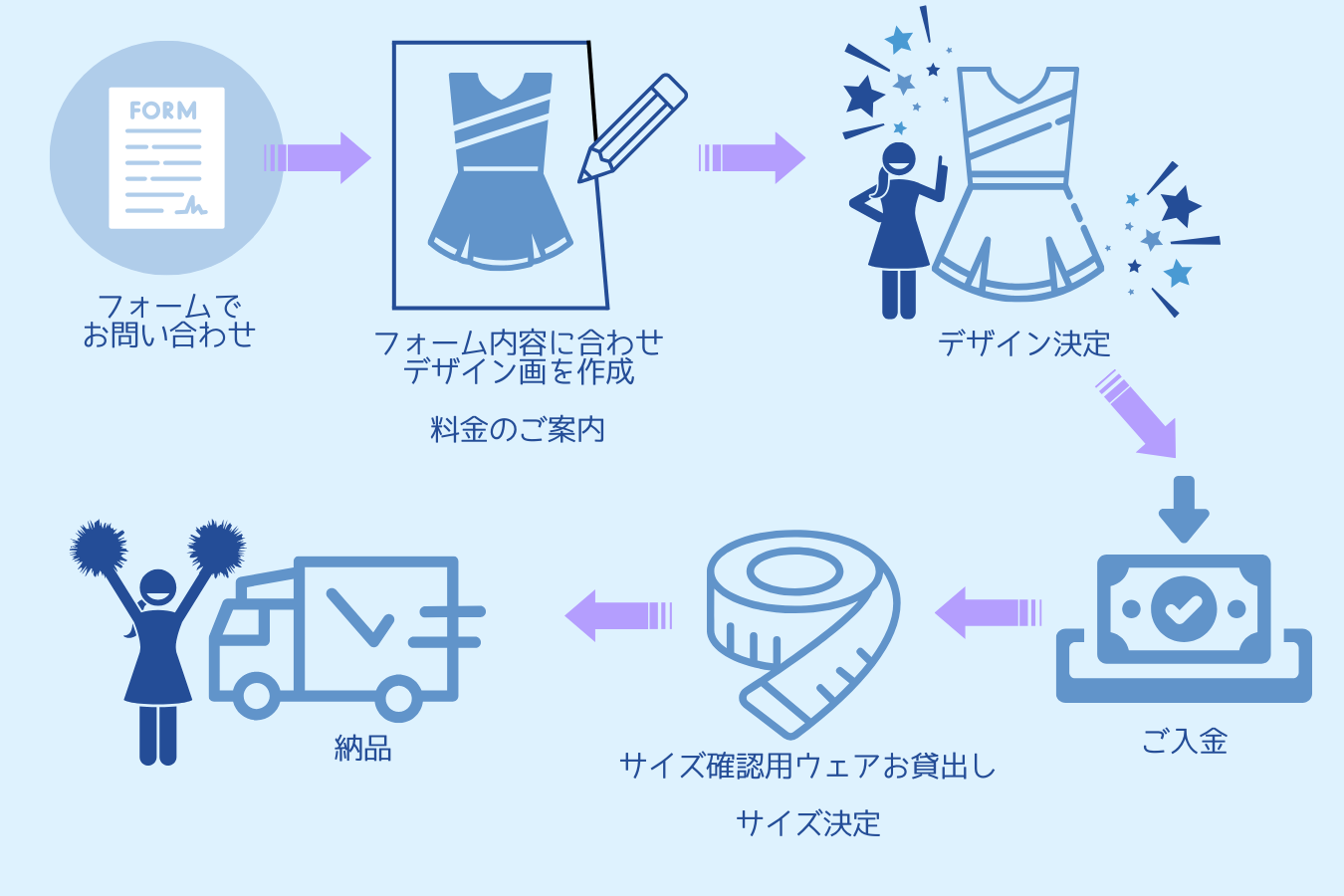 FORM

フォームで
お問い合わせ

フォーム内容に合わせ
デザイン画を作成

料金のご案内

デザイン決定

ご入金

サイズ確認用ウェアお貸出し

サイズ決定

納品