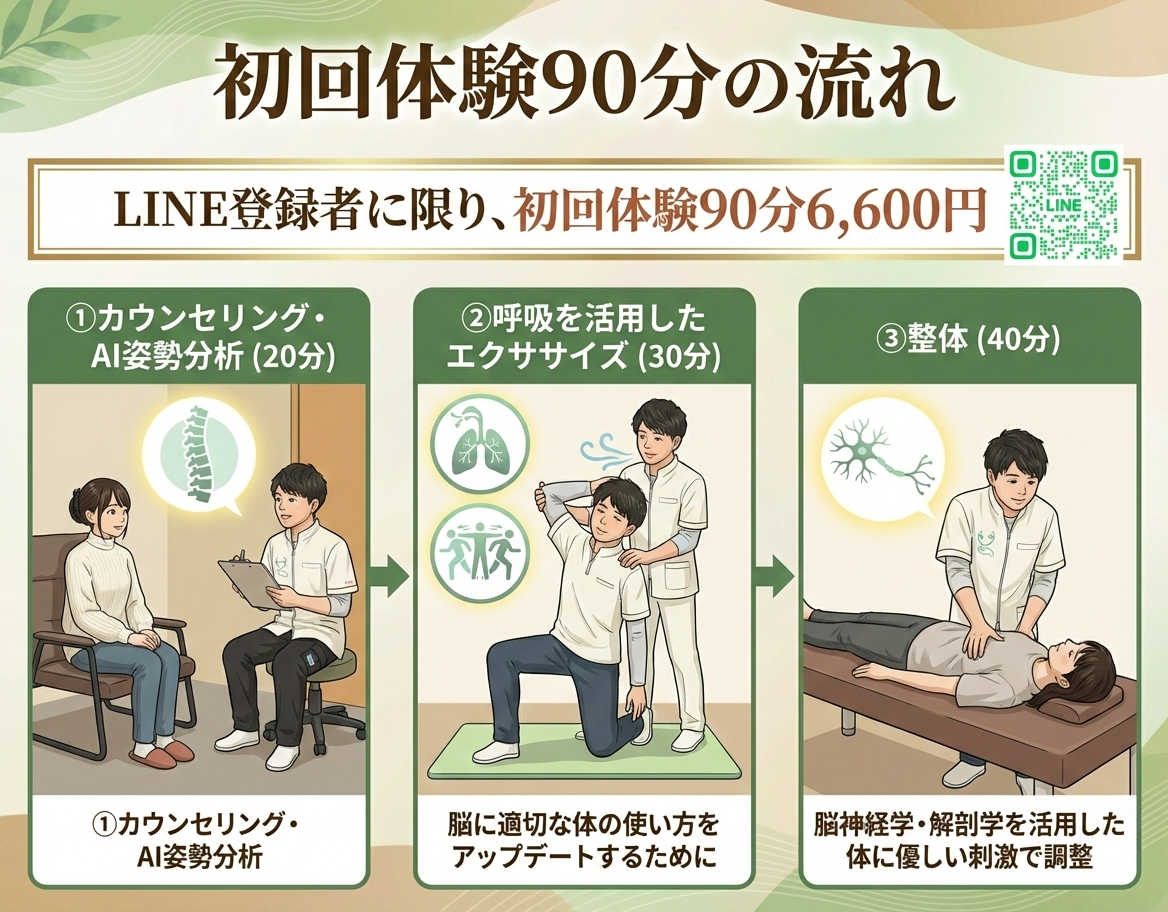 初回体験90分の流れ

LINE登録者に限り、初回体験90分6,600円

LINE

①カウンセリング・AI姿勢分析 (20分)

①カウンセリング・AI姿勢分析

②呼吸を活用したエクササイズ (30分)

脳に適切な体の使い方をアップデートするために

③整体 (40分)

脳神経学・解剖学を活用した体に優しい刺激で調整