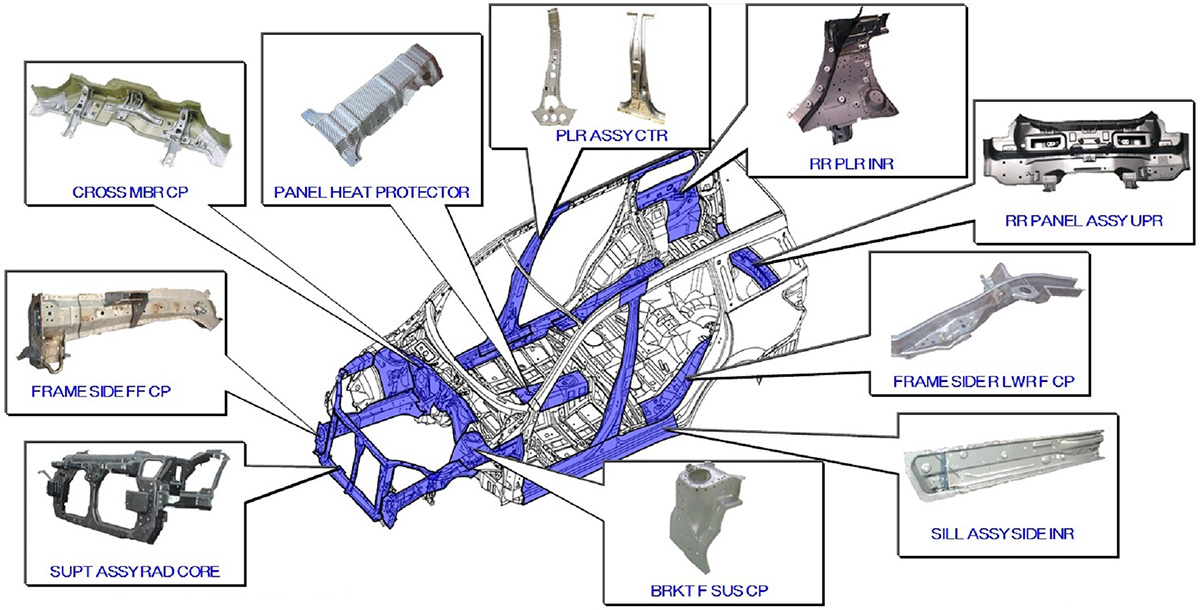 CROSS MBR CP

PANEL HEAT PROTECTOR

PLR ASSY CTR

RR PLR INR

RR PANEL ASSY UPR

FRAME SIDE FF CP

FRAME SIDE R LWR F CP

SUPT ASSY RAD CORE

BRKT F SUS CP

SILL ASSY SIDE INR