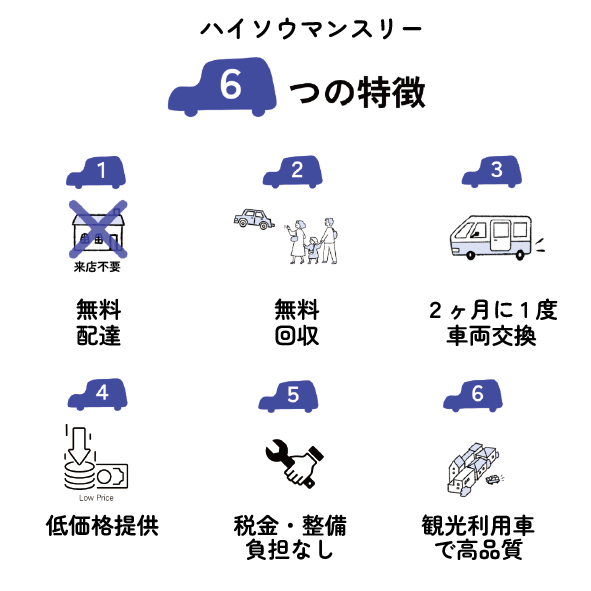 ハイソウマンスリー

6 つの特徴

1

来店不要

無料
配達

2

無料
回収

3

2ヶ月に1度
車両交換

4

Low Price

低価格提供

5

税金・整備
負担なし

6

観光利用車
で高品質