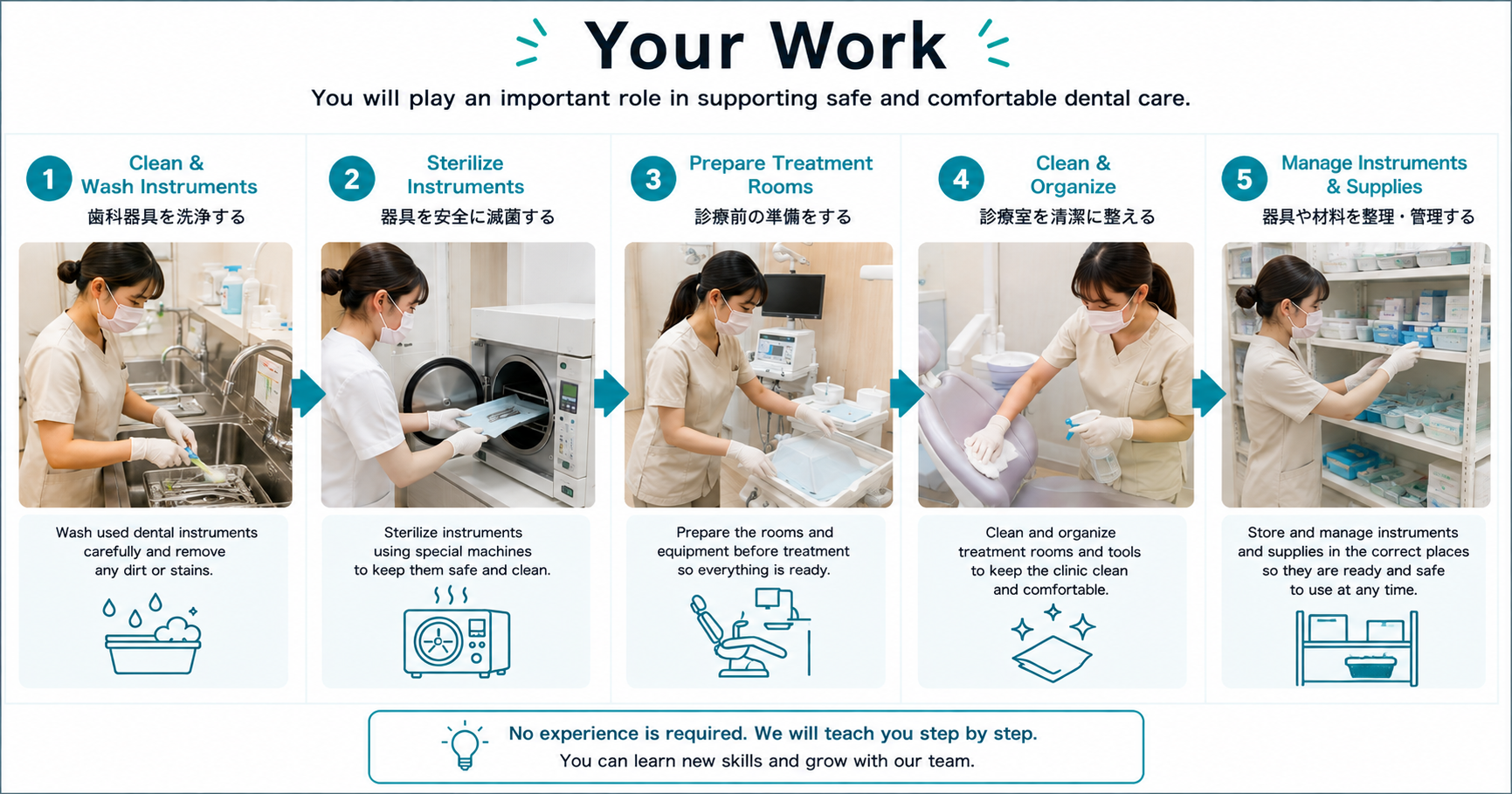 Your Work

You will play an important role in supporting safe and comfortable dental care.

1 Clean & Wash Instruments
歯科器具を洗浄する

Wash used dental instruments carefully and remove any dirt or stains.

2 Sterilize Instruments
器具を安全に滅菌する

Sterilize instruments using special machines to keep them safe and clean.

3 Prepare Treatment Rooms
診療前の準備をする

Prepare the rooms and equipment before treatment so everything is ready.

4 Clean & Organize
診療室を清潔に整える

Clean and organize treatment rooms and tools to keep the clinic clean and comfortable.

5 Manage Instruments & Supplies
器具や材料を整理・管理する

Store and manage instruments and supplies in the correct places so they are ready and safe to use at any time.

No experience is required. We will teach you step by step.
You can learn new skills and grow with our team.