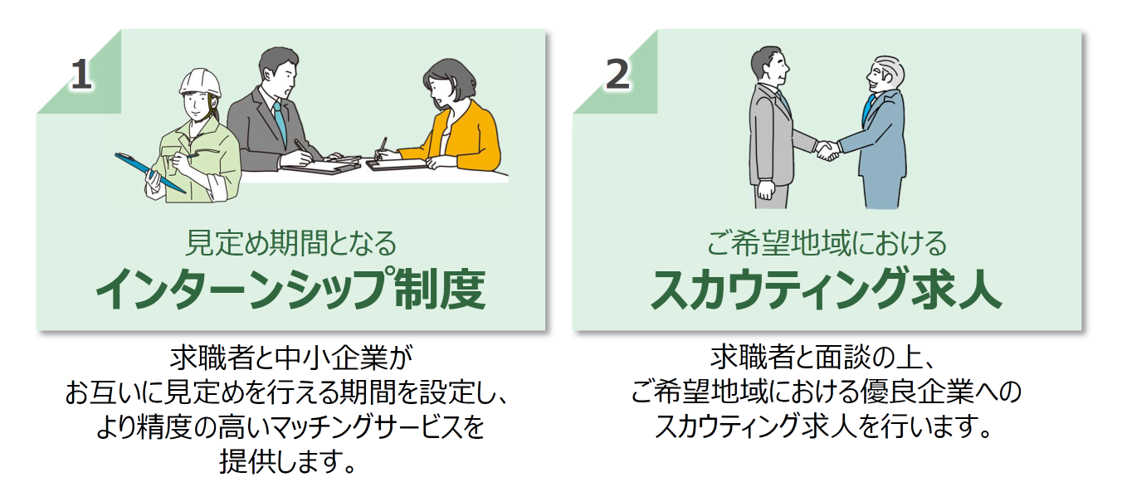 1

見定め期間となる
インターンシップ制度

求職者と中小企業が
お互いに見定めを行える期間を設定し、
より精度の高いマッチングサービスを
提供します。

2

ご希望地域における
スカウティング求人

求職者と面談の上、
ご希望地域における優良企業への
スカウティング求人を行います。