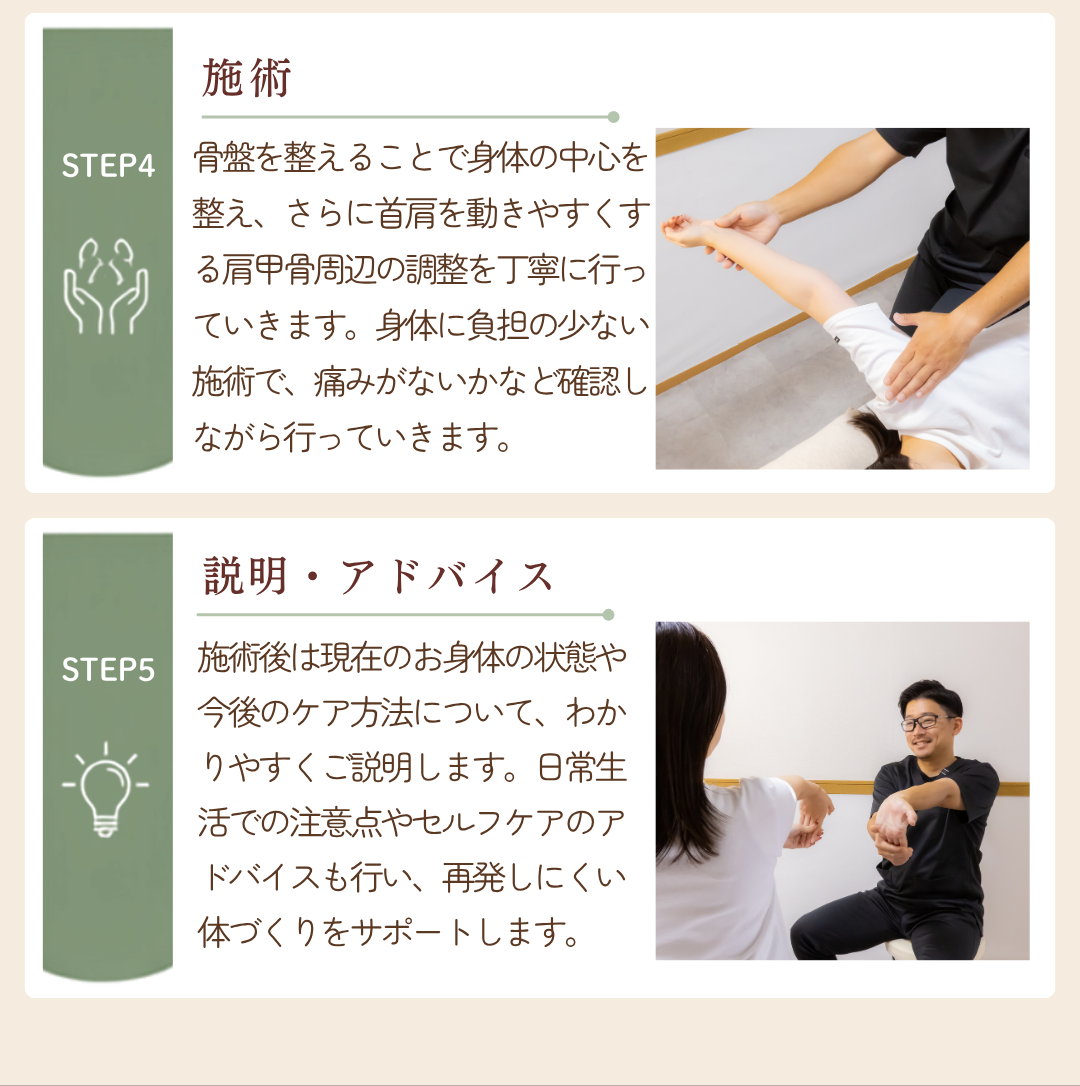 STEP4

施術

骨盤を整えることで身体の中心を整え、さらに首肩を動きやすくする肩甲骨周辺の調整を丁寧に行っていきます。身体に負担の少ない施術で、痛みがないかなど確認しながら行っていきます。

STEP5

説明・アドバイス

施術後は現在のお身体の状態や今後のケア方法について、わかりやすくご説明します。日常生活での注意点やセルフケアのアドバイスも行い、再発しにくい体づくりをサポートします。