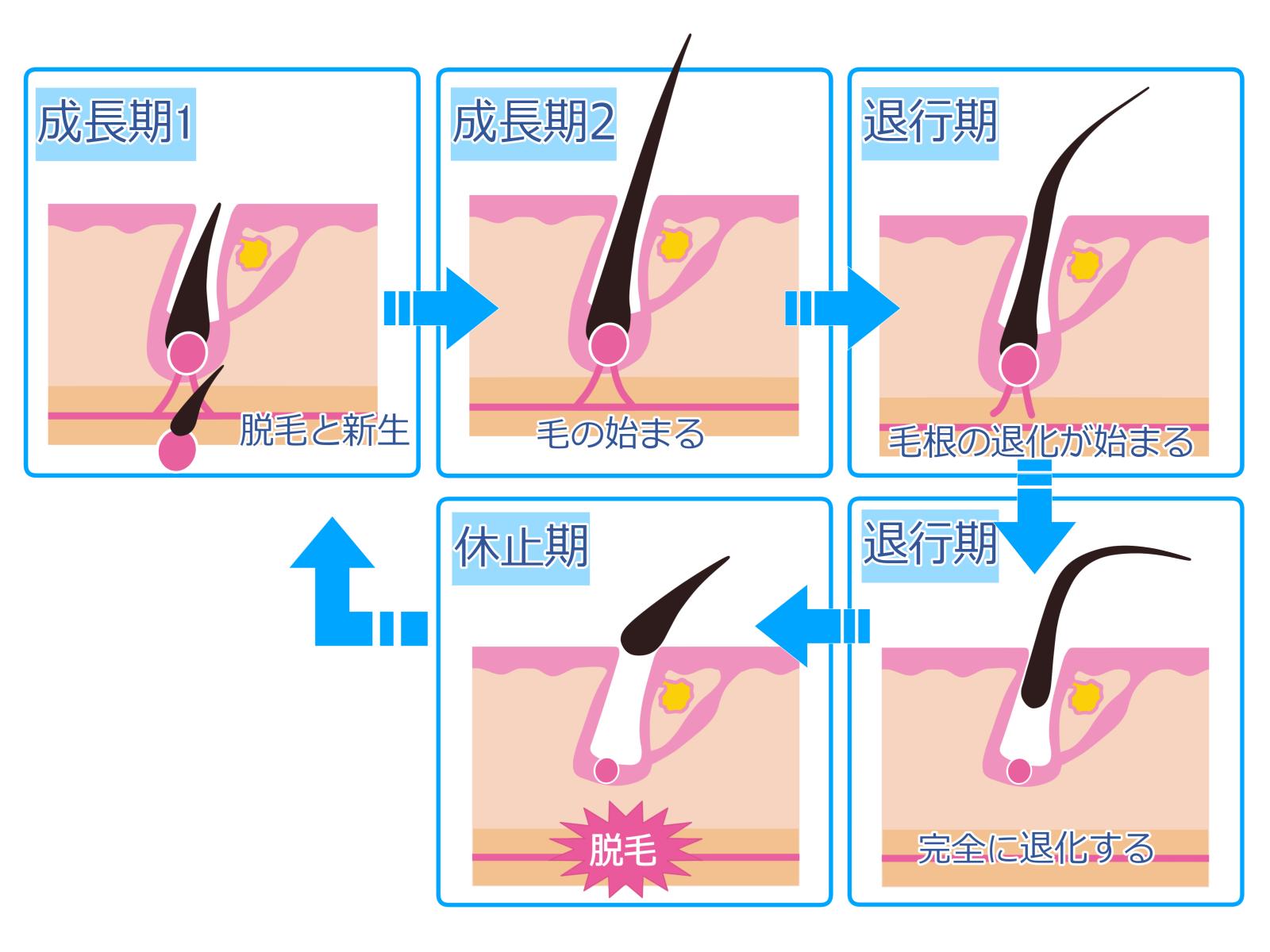 成長期1

脱毛と新生

成長期2

毛の始まる

退行期

毛根の退化が始まる

退行期

完全に退化する

休止期

脱毛