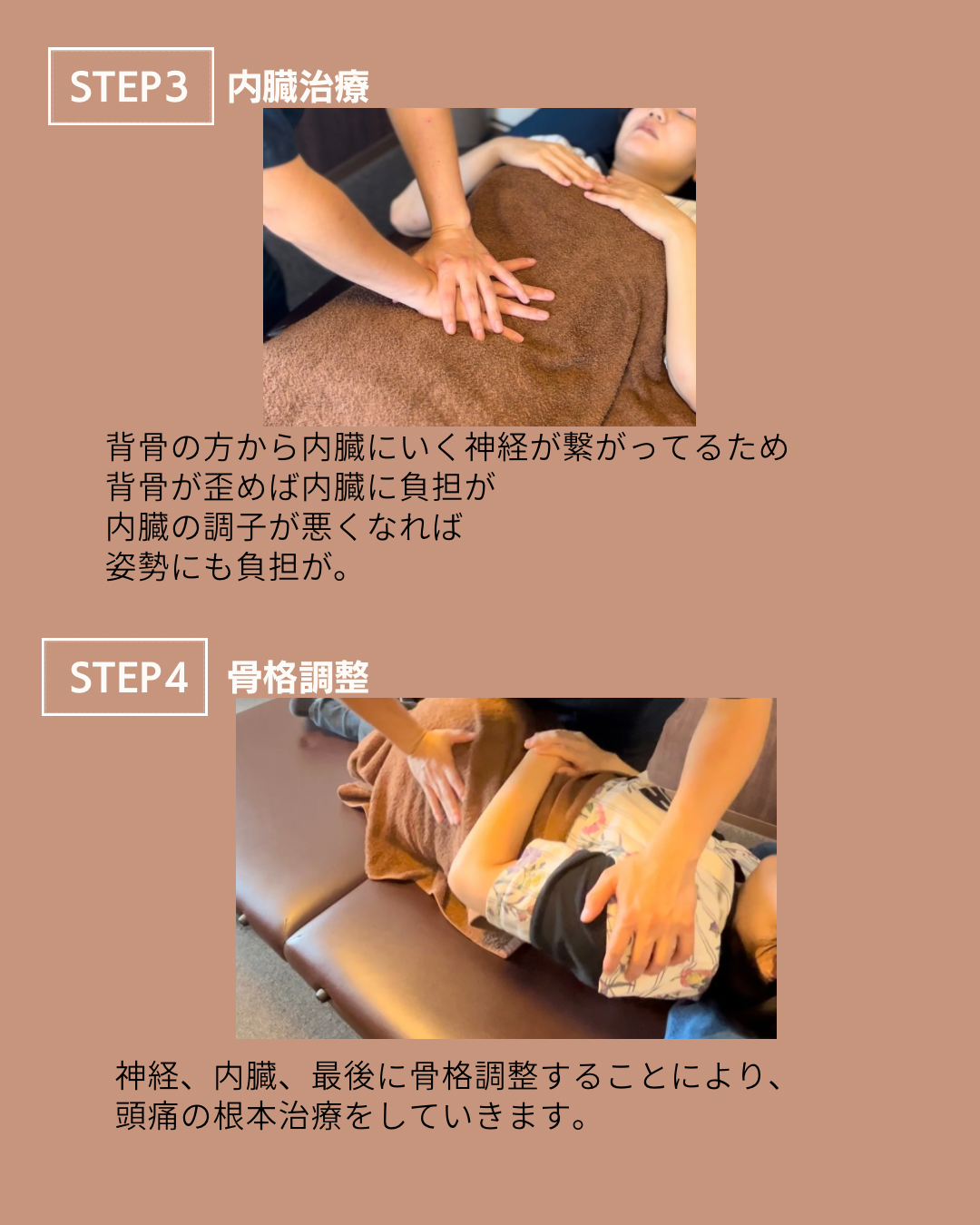 STEP3 内臓治療

背骨の方から内臓にいく神経が繋がってるため
背骨が歪めば内臓に負担が
内臓の調子が悪くなれば
姿勢にも負担が。

STEP4 骨格調整

神経、内臓、最後に骨格調整することにより、
頭痛の根本治療をしていきます。