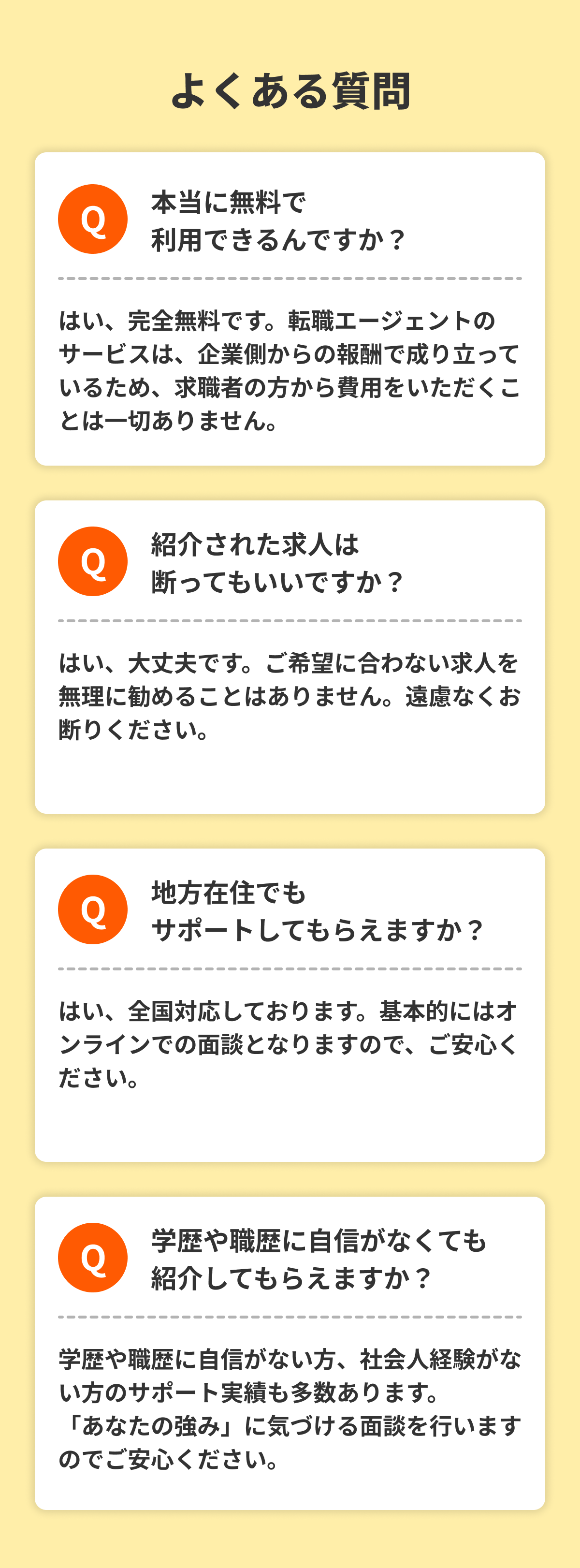 よくある質問

Q

本当に無料で
利用できるんですか？

はい、完全無料です。転職エージェントのサービスは、企業側からの報酬で成り立っているため、求職者の方から費用をいただくことは一切ありません。

Q

紹介された求人は
断ってもいいですか？

はい、大丈夫です。ご希望に合わない求人を無理に勧めることはありません。遠慮なくお断りください。

Q

地方在住でも
サポートしてもらえますか？

はい、全国対応しております。基本的にはオンラインでの面談となりますので、ご安心ください。

Q

学歴や職歴に自信がなくても
紹介してもらえますか？

学歴や職歴に自信がない方、社会人経験がない方のサポート実績も多数あります。
「あなたの強み」に気づける面談を行いますのでご安心ください。