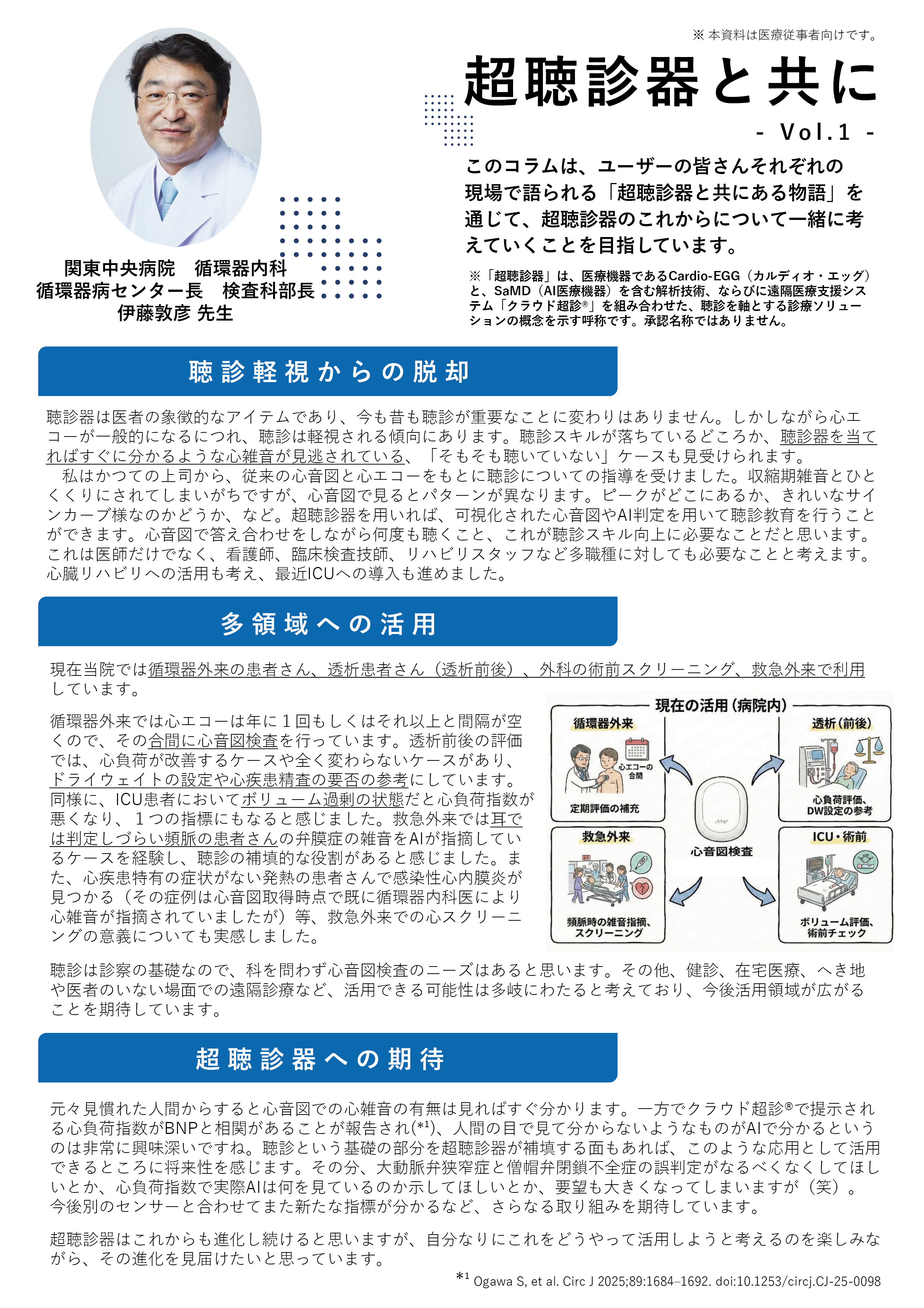 ※ 本資料は医療従事者向けです。

超聴診器と共に

- Vol.1 -

このコラムは、ユーザーの皆さんそれぞれの現場で語られる「超聴診器と共にある物語」を通じて、超聴診器のこれからについて一緒に考えていくことを目指しています。

※「超聴診器」は、医療機器であるCardio-EGG（カルディオ・エッグ）と、SaMD（AI医療機器）を含む解析技術、ならびに遠隔医療支援システム「クラウド超診®」を組み合わせた、聴診を軸とする診療ソリューションの概念を示す呼称です。承認名称ではありません。

関東中央病院　循環器内科
循環器病センター長　検査科部長
伊藤敦彦 先生

聴診軽視からの脱却

聴診器は医者の象徴的なアイテムであり、今も昔も聴診が重要なことに変わりはありません。しかしながら心エコーが一般的になるにつれ、聴診は軽視される傾向にあります。聴診スキルが落ちているどころか、聴診器を当てればすぐに分かるような心雑音が見逃されている、「そもそも聴いていない」ケースも見受けられます。

私はかつての上司から、従来の心音図と心エコーをもとに聴診についての指導を受けました。収縮期雑音とひとくくりにされてしまいがちですが、心音図で見るとパターンが異なります。ピークがどこにあるか、きれいなサインカーブ様なのかどうか、など。超聴診器を用いれば、可視化された心音図やAI判定を用いて聴診教育を行うことができます。心音図で答え合わせをしながら何度も聴くこと、これが聴診スキル向上に必要なことだと思います。これは医師だけでなく、看護師、臨床検査技師、リハビリスタッフなど多職種に対しても必要なことと考えます。心臓リハビリへの活用も考え、最近ICUへの導入も進めました。

多領域への活用

現在当院では循環器外来の患者さん、透析患者さん（透析前後）、外科の術前スクリーニング、救急外来で利用しています。

循環器外来では心エコーは年に１回もしくはそれ以上と間隔が空くので、その合間に心音図検査を行っています。透析前後の評価では、心負荷が改善するケースや全く変わらないケースがあり、ドライウェイトの設定や心疾患精査の要否の参考にしています。同様に、ICU患者においてボリューム過剰の状態だと心負荷指数が悪くなり、１つの指標にもなると感じました。救急外来では耳では判定しづらい頻脈の患者さんの弁膜症の雑音をAIが指摘しているケースを経験し、聴診の補填的な役割があると感じました。また、心疾患特有の症状がない発熱の患者さんで感染性心内膜炎が見つかる（その症例は心音図取得時点で既に循環器内科医により心雑音が指摘されていましたが）等、救急外来での心スクリーニングの意義についても実感しました。

現在の活用（病院内）
循環器外来
心エコーの合間
定期評価の補充
透析（前後）
心負荷評価、DW設定の参考
心音図検査
救急外来
頻脈時の雑音指摘、スクリーニング
ICU・術前
ボリューム評価、術前チェック

聴診は診察の基礎なので、科を問わず心音図検査のニーズはあると思います。その他、健診、在宅医療、へき地や医者のいない場面での遠隔診療など、活用できる可能性は多岐にわたると考えており、今後活用領域が広がることを期待しています。

超聴診器への期待

元々見慣れた人間からすると心音図での心雑音の有無は見ればすぐ分かります。一方でクラウド超診®で提示される心負荷指数がBNPと相関があることが報告され(*1)、人間の目で見て分からないようなものがAIで分かるというのは非常に興味深いですね。聴診という基礎の部分を超聴診器が補填する面もあれば、このような応用として活用できるところに将来性を感じます。その分、大動脈弁狭窄症と僧帽弁閉鎖不全症の誤判定がなるべくなくしてほしいとか、心負荷指数で実際AIは何を見ているのか示してほしいとか、要望も大きくなってしまいますが（笑）。今後別のセンサーと合わせてまた新たな指標が分かるなど、さらなる取り組みを期待しています。

超聴診器はこれからも進化し続けると思いますが、自分なりにこれをどうやって活用しようと考えるのを楽しみながら、その進化を見届けたいと思っています。

*1 Ogawa S, et al. Circ J 2025;89:1684–1692. doi:10.1253/circj.CJ-25-0098