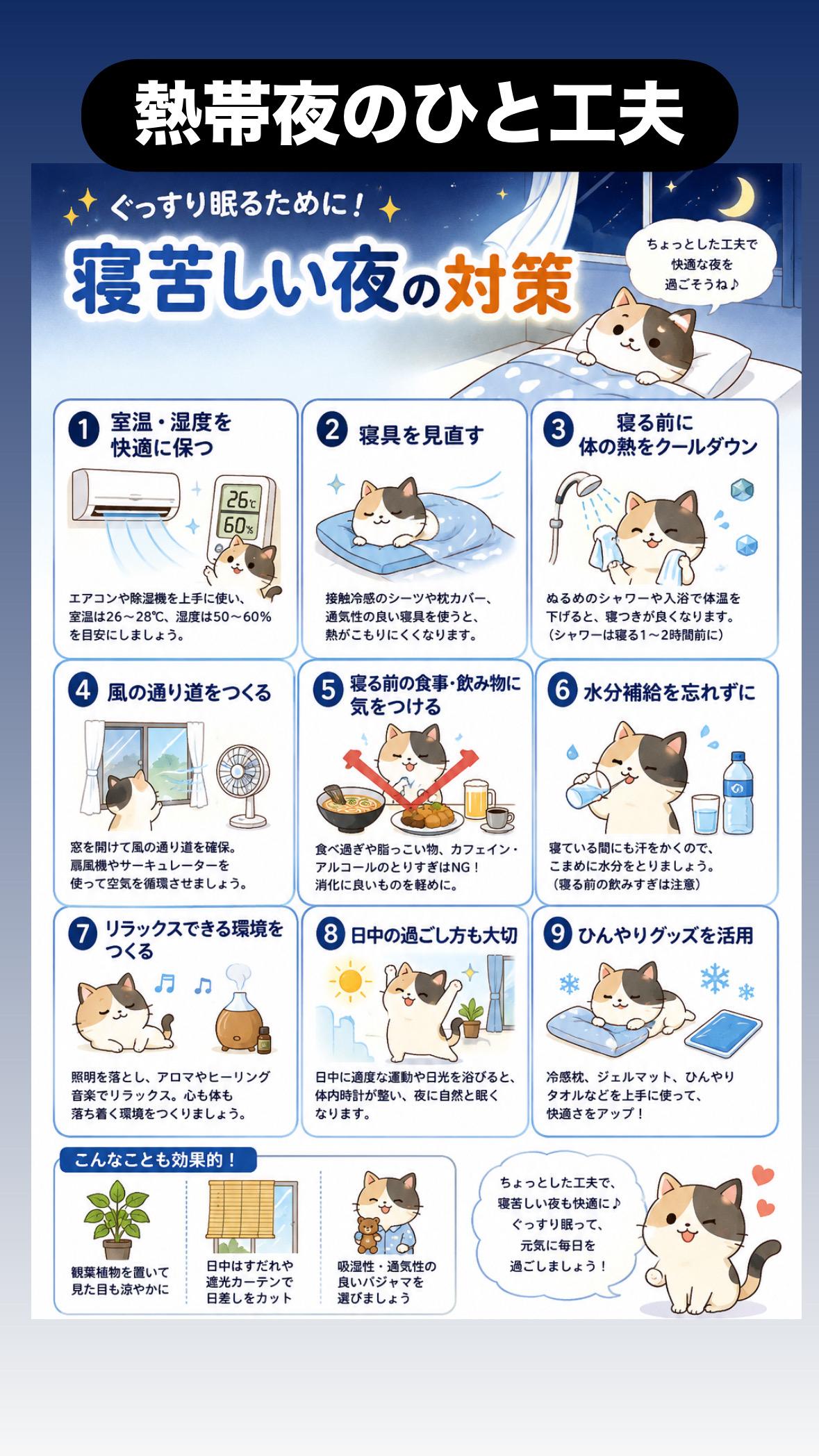 熱帯夜のひと工夫

ぐっすり眠るために！

寝苦しい夜の対策

ちょっとした工夫で快適な夜を過ごそうね♪

1 室温・湿度を快適に保つ

26℃
60%

エアコンや除湿機を上手に使い、室温は26～28℃、湿度は50～60%を目安にしましょう。

2 寝具を見直す

接触冷感のシーツや枕カバー、通気性の良い寝具を使うと、熱がこもりにくくなります。

3 寝る前に体の熱をクールダウン

ぬるめのシャワーや入浴で体温を下げると、寝つきが良くなります。（シャワーは寝る1～2時間前に）

4 風の通り道をつくる

窓を開けて風の通り道を確保。扇風機やサーキュレーターを使って空気を循環させましょう。

5 寝る前の食事・飲み物に気をつける

食べ過ぎや脂っこい物、カフェイン・アルコールのとりすぎはNG！消化に良いものを軽めに。

6 水分補給を忘れずに

寝ている間にも汗をかくので、こまめに水分をとりましょう。（寝る前の飲みすぎは注意）

7 リラックスできる環境をつくる

照明を落とし、アロマやヒーリング音楽でリラックス。心も体も落ち着く環境をつくりましょう。

8 日中の過ごし方も大切

日中に適度な運動や日光を浴びると、体内時計が整い、夜に自然と眠くなります。

9 ひんやりグッズを活用

冷感枕、ジェルマット、ひんやりタオルなどを上手に使って、快適さをアップ！

こんなことも効果的！

観葉植物を置いて見た目も涼やかに

日中はすだれや遮光カーテンで日差しをカット

吸湿性・通気性の良いパジャマを選びましょう

ちょっとした工夫で、寝苦しい夜も快適に♪ぐっすり眠って、元気に毎日を過ごしましょう！