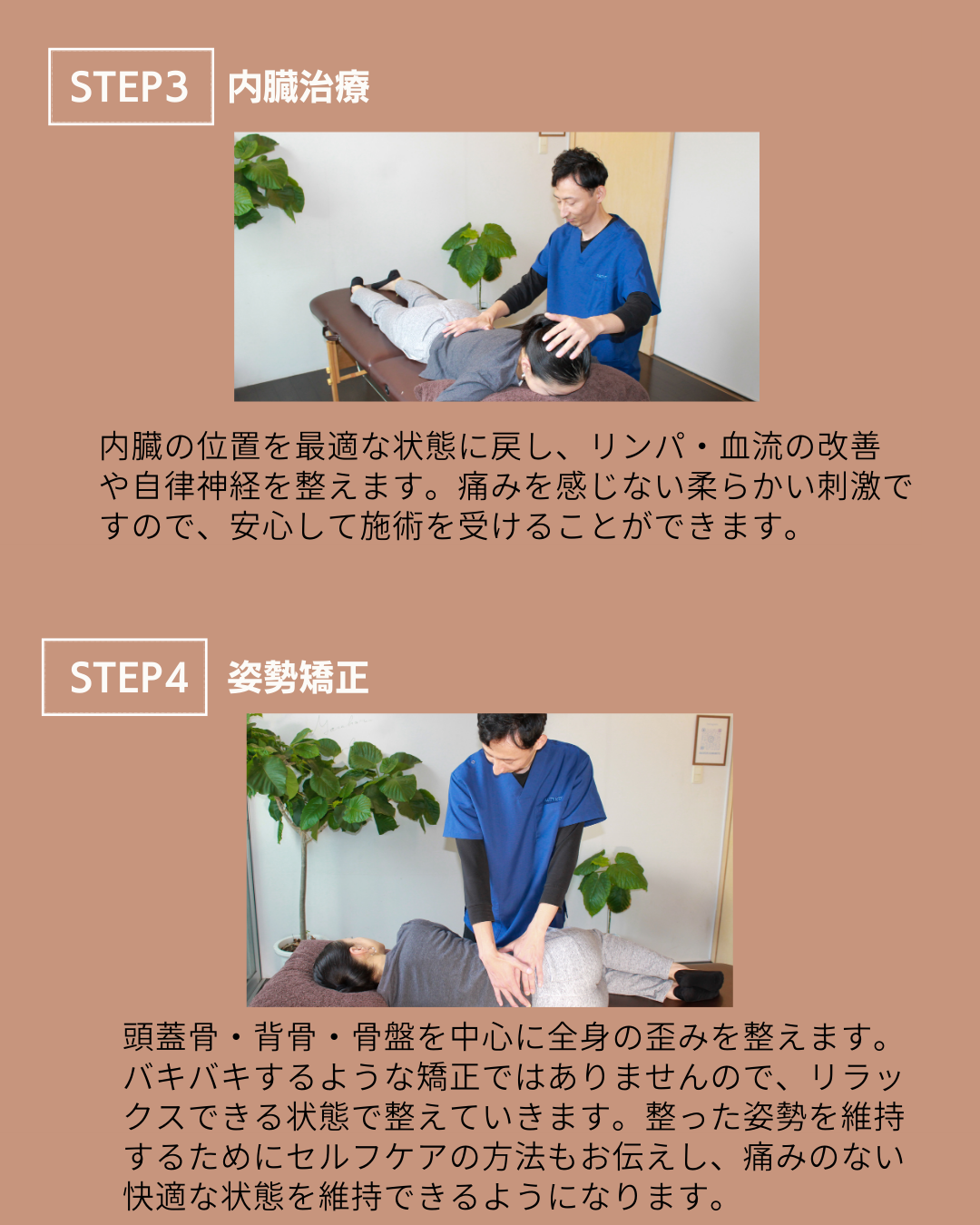 STEP3 内臓治療

内臓の位置を最適な状態に戻し、リンパ・血流の改善や自律神経を整えます。痛みを感じない柔らかい刺激ですので、安心して施術を受けることができます。

STEP4 姿勢矯正

頭蓋骨・背骨・骨盤を中心に全身の歪みを整えます。バキバキするような矯正ではありませんので、リラックスできる状態で整えていきます。整った姿勢を維持するためにセルフケアの方法もお伝えし、痛みのない快適な状態を維持できるようになります。