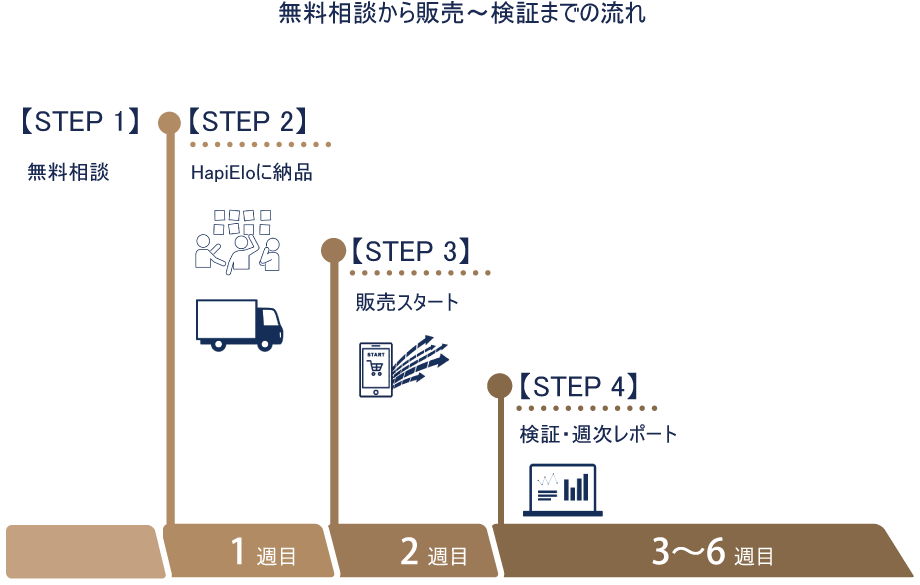 無料相談から販売～検証までの流れ

【STEP 1】

無料相談

【STEP 2】

HapiEloに納品

【STEP 3】

販売スタート

START

【STEP 4】

検証・週次レポート

1 週目

2 週目

3～6 週目